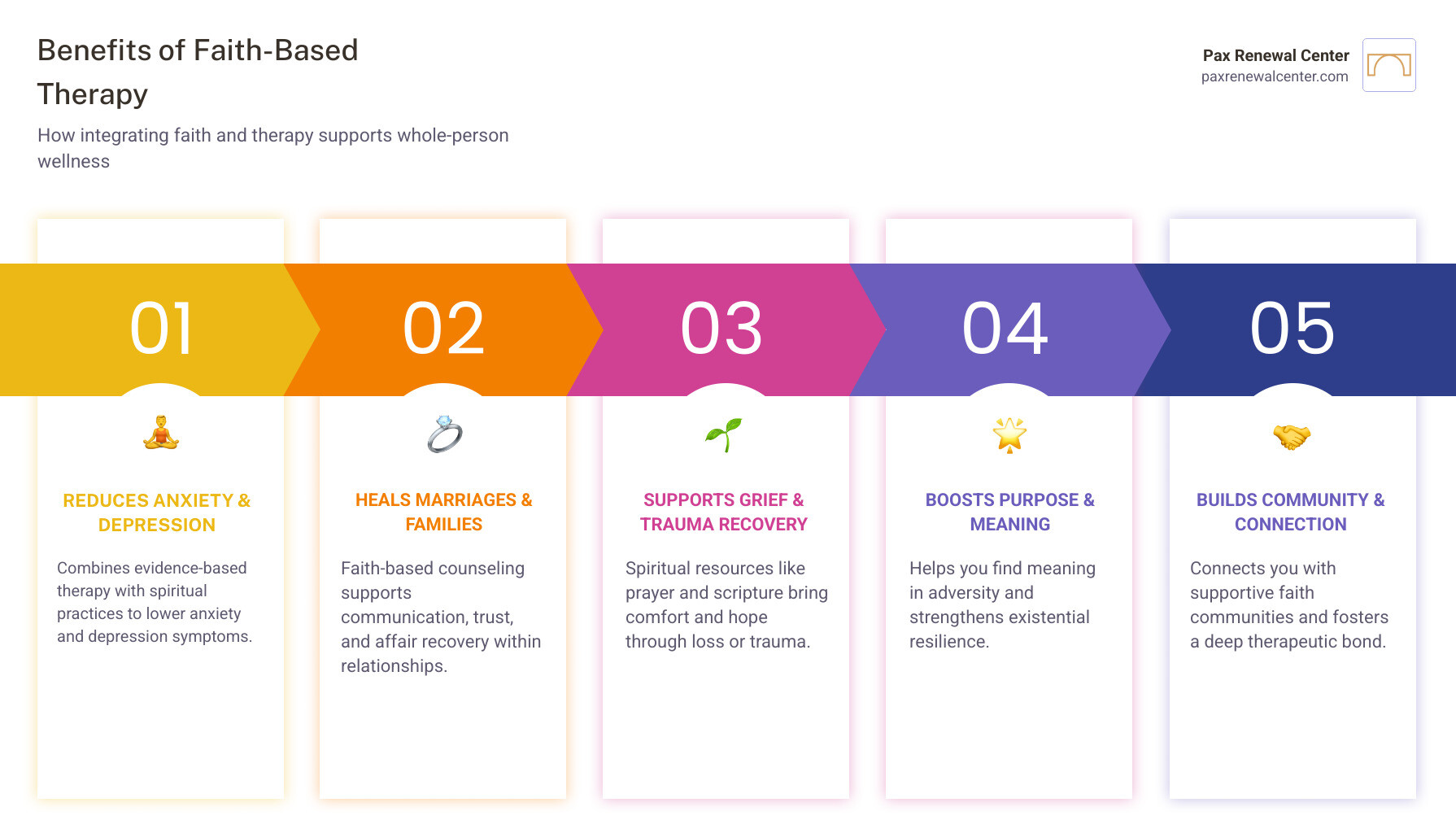 Benefits of Faith-Based Therapy

How integrating faith and therapy supports whole-person wellness

Pax Renewal Center
paxrenewalcenter.com

01

REDUCES ANXIETY & DEPRESSION

Combines evidence-based therapy with spiritual practices to lower anxiety and depression symptoms.

02

HEALS MARRIAGES & FAMILIES

Faith-based counseling supports communication, trust, and affair recovery within relationships.

03

SUPPORTS GRIEF & TRAUMA RECOVERY

Spiritual resources like prayer and scripture bring comfort and hope through loss or trauma.

04

BOOSTS PURPOSE & MEANING

Helps you find meaning in adversity and strengthens existential resilience.

05

BUILDS COMMUNITY & CONNECTION

Connects you with supportive faith communities and fosters a deep therapeutic bond.