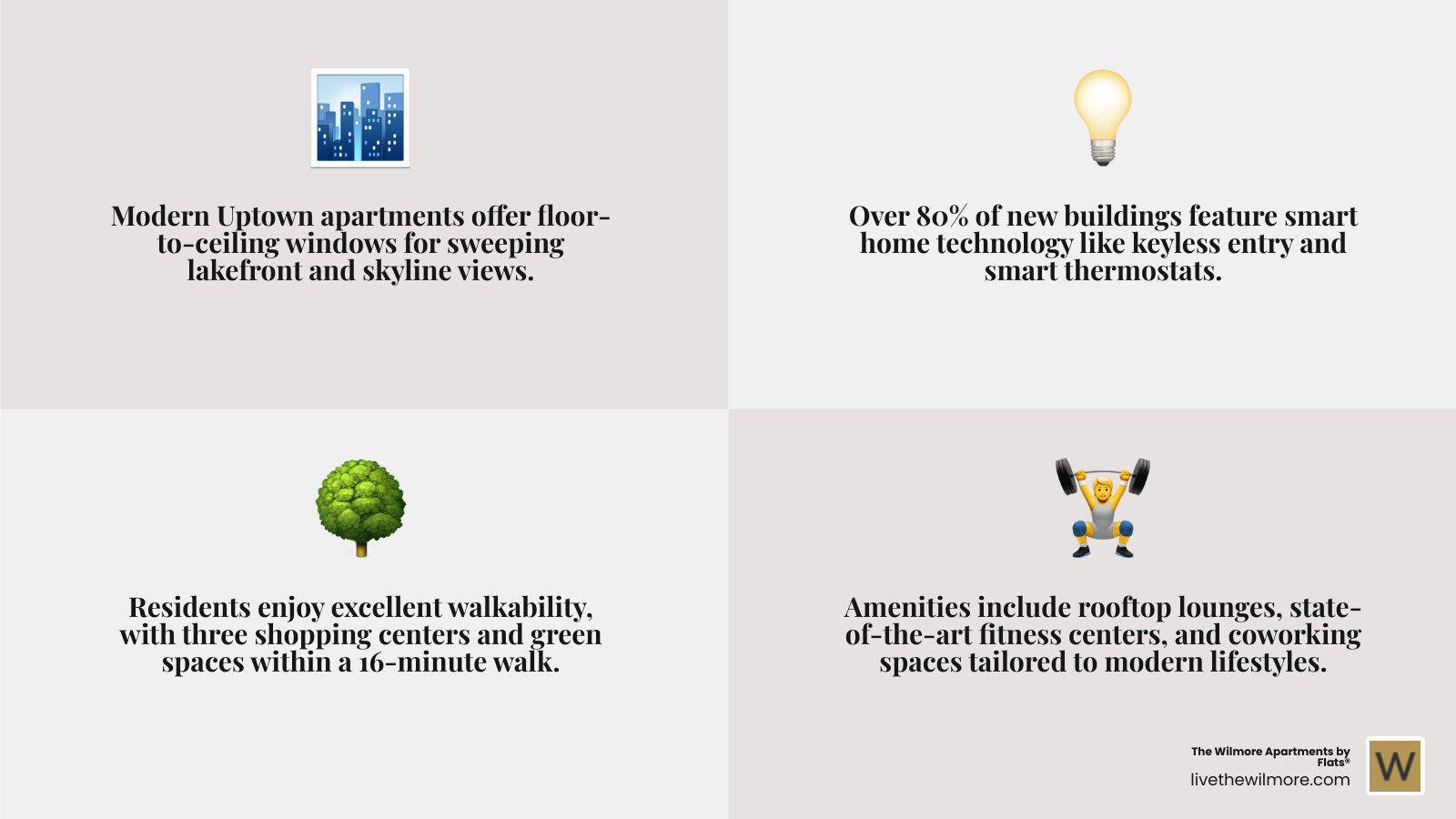 Modern Uptown apartments offer floor-to-ceiling windows for sweeping lakefront and skyline views.

Over 80% of new buildings feature smart home technology like keyless entry and smart thermostats.

Residents enjoy excellent walkability, with three shopping centers and green spaces within a 16-minute walk.

Amenities include rooftop lounges, state-of-the-art fitness centers, and coworking spaces tailored to modern lifestyles.

The Wilmore Apartments by Flats®
livethewilmore.com

W