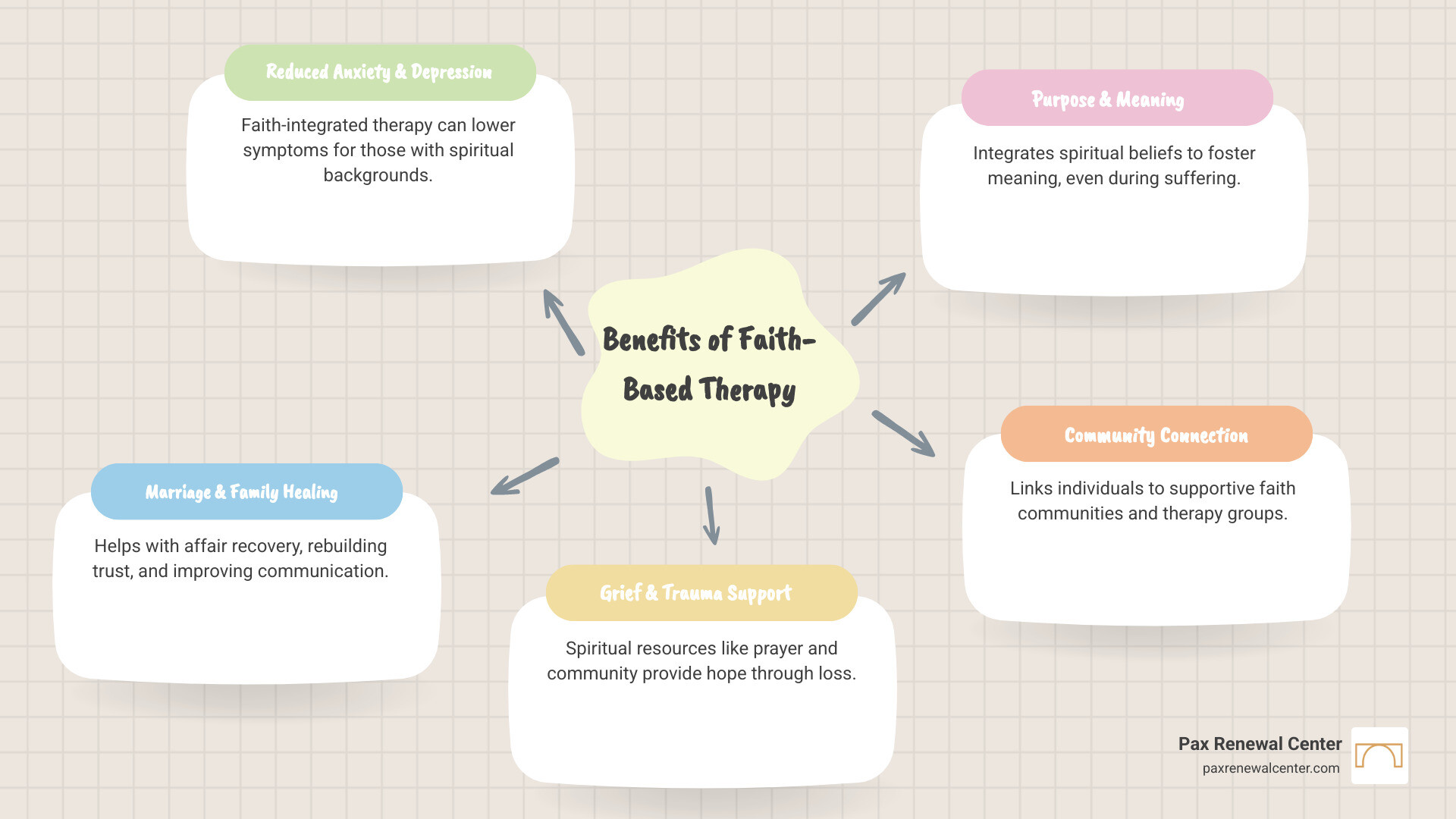 Benefits of Faith-Based Therapy

Reduced Anxiety & Depression

Faith-integrated therapy can lower symptoms for those with spiritual backgrounds.

Purpose & Meaning

Integrates spiritual beliefs to foster meaning, even during suffering.

Community Connection

Links individuals to supportive faith communities and therapy groups.

Grief & Trauma Support

Spiritual resources like prayer and community provide hope through loss.

Marriage & Family Healing

Helps with affair recovery, rebuilding trust, and improving communication.

Pax Renewal Center
paxrenewalcenter.com