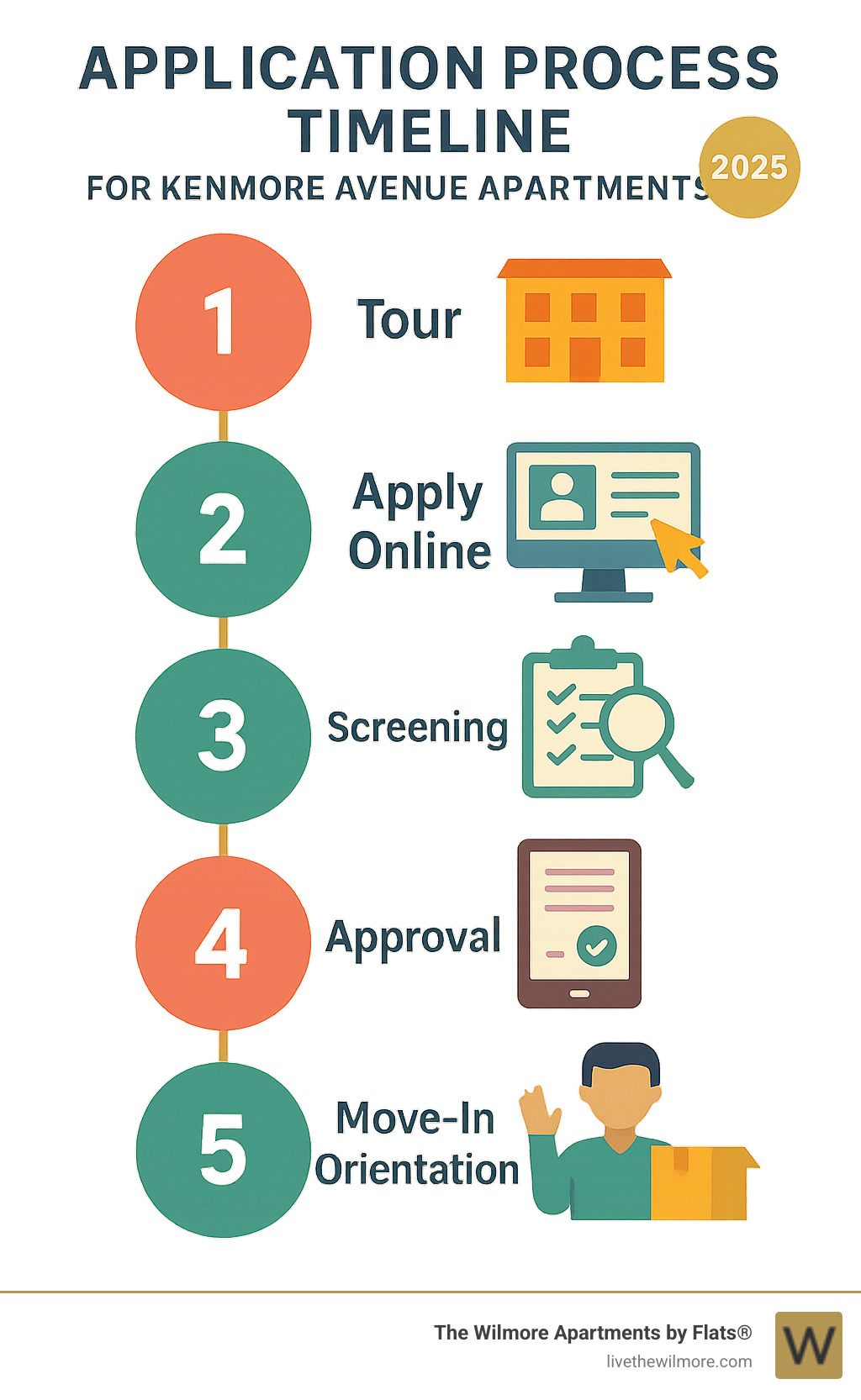 APPLICATION PROCESS TIMELINE

FOR KENMORE AVENUE APARTMENTS

2025

1 Tour

2 Apply Online

3 Screening

4 Approval

5 Move-In Orientation

The Wilmore Apartments by Flats®
livethewilmore.com

W