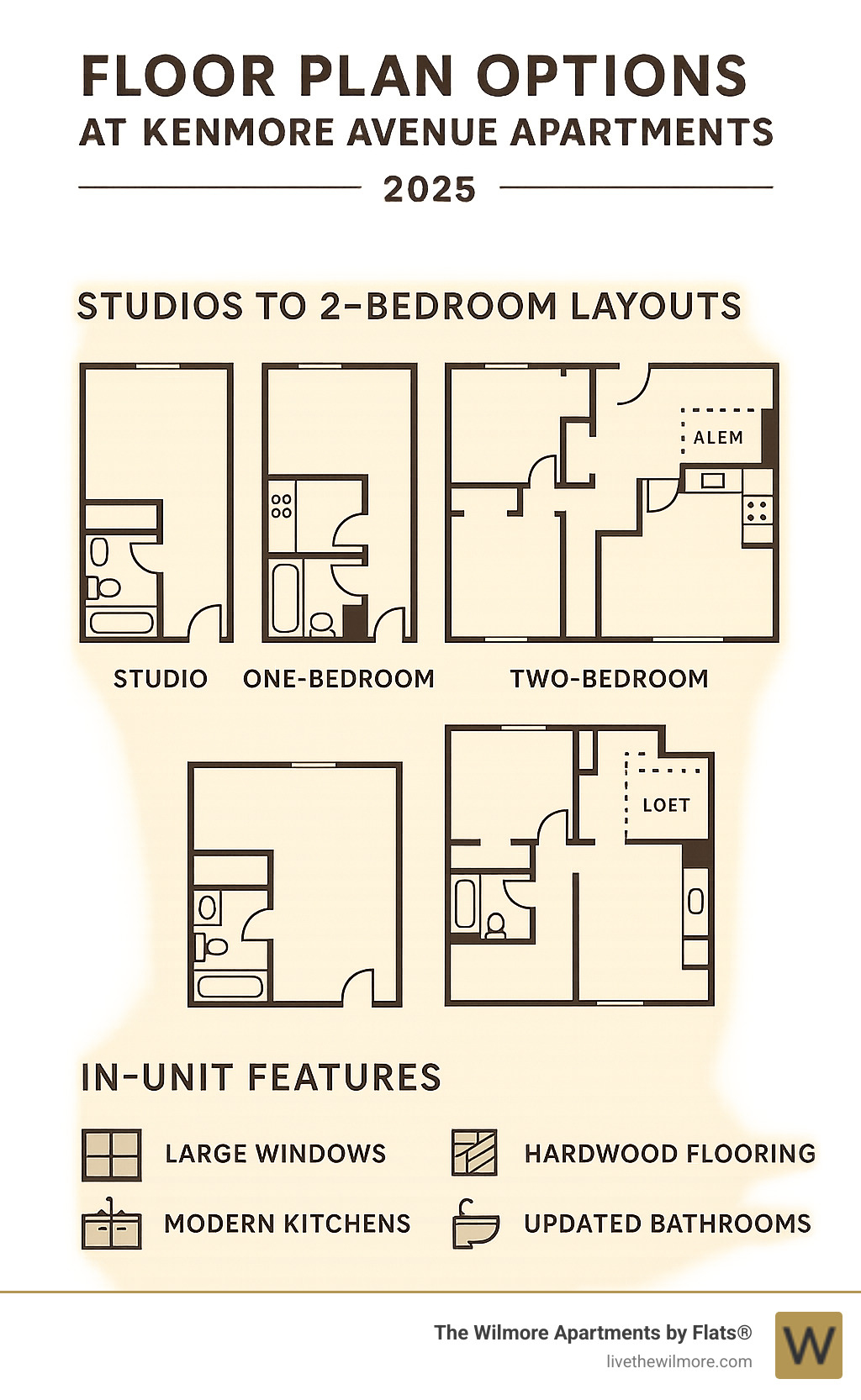 FLOOR PLAN OPTIONS
AT KENMORE AVENUE APARTMENTS

2025

STUDIOS TO 2-BEDROOM LAYOUTS

ALEM

STUDIO ONE-BEDROOM TWO-BEDROOM

LOET

IN-UNIT FEATURES

LARGE WINDOWS
HARDWOOD FLOORING
MODERN KITCHENS
UPDATED BATHROOMS

The Wilmore Apartments by Flats®
livethewilmore.com
W