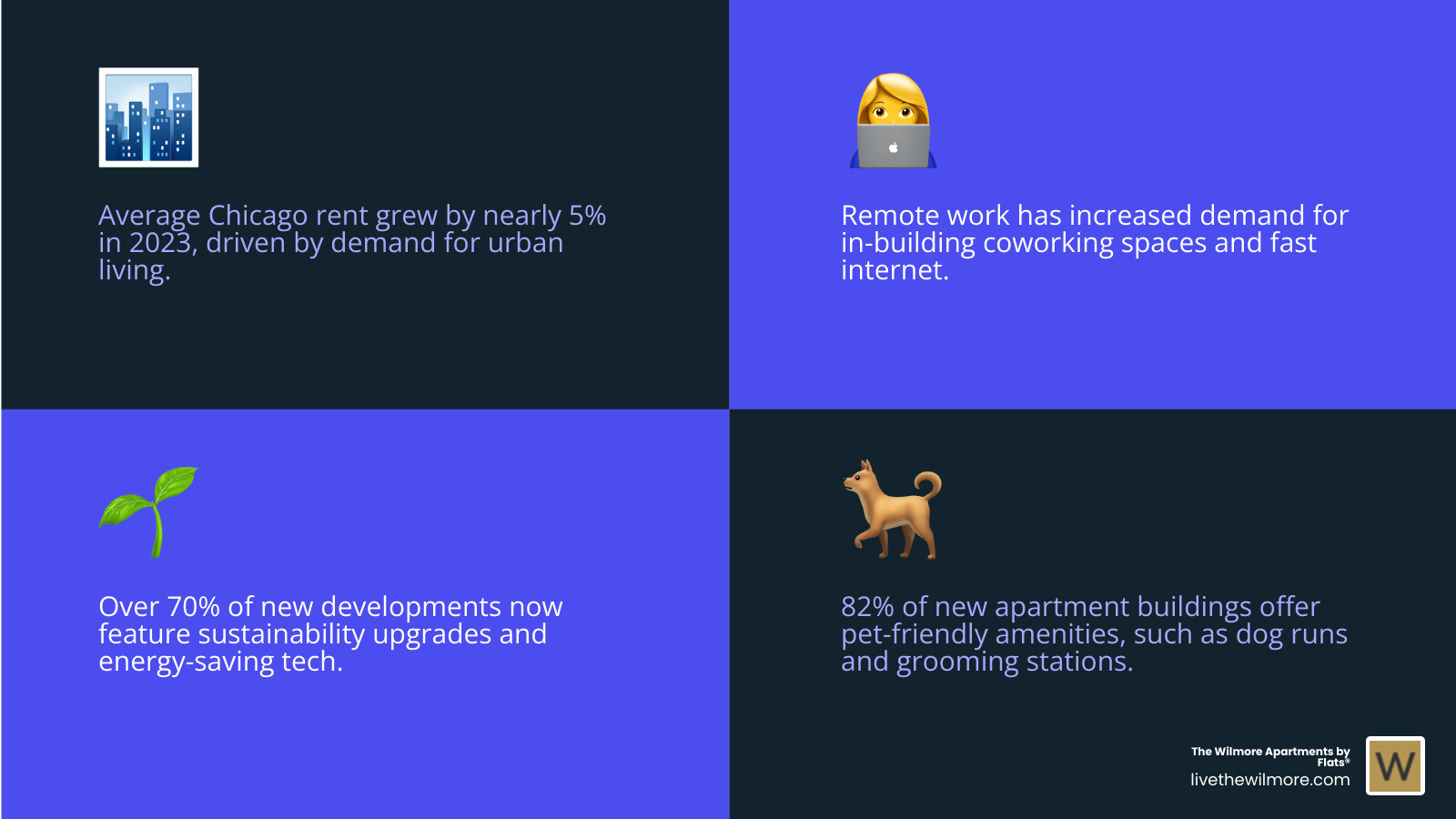 Average Chicago rent grew by nearly 5% in 2023, driven by demand for urban living.

Remote work has increased demand for in-building coworking spaces and fast internet.

Over 70% of new developments now feature sustainability upgrades and energy-saving tech.

82% of new apartment buildings offer pet-friendly amenities, such as dog runs and grooming stations.

The Wilmore Apartments by Flats®
livethewilmore.com

W