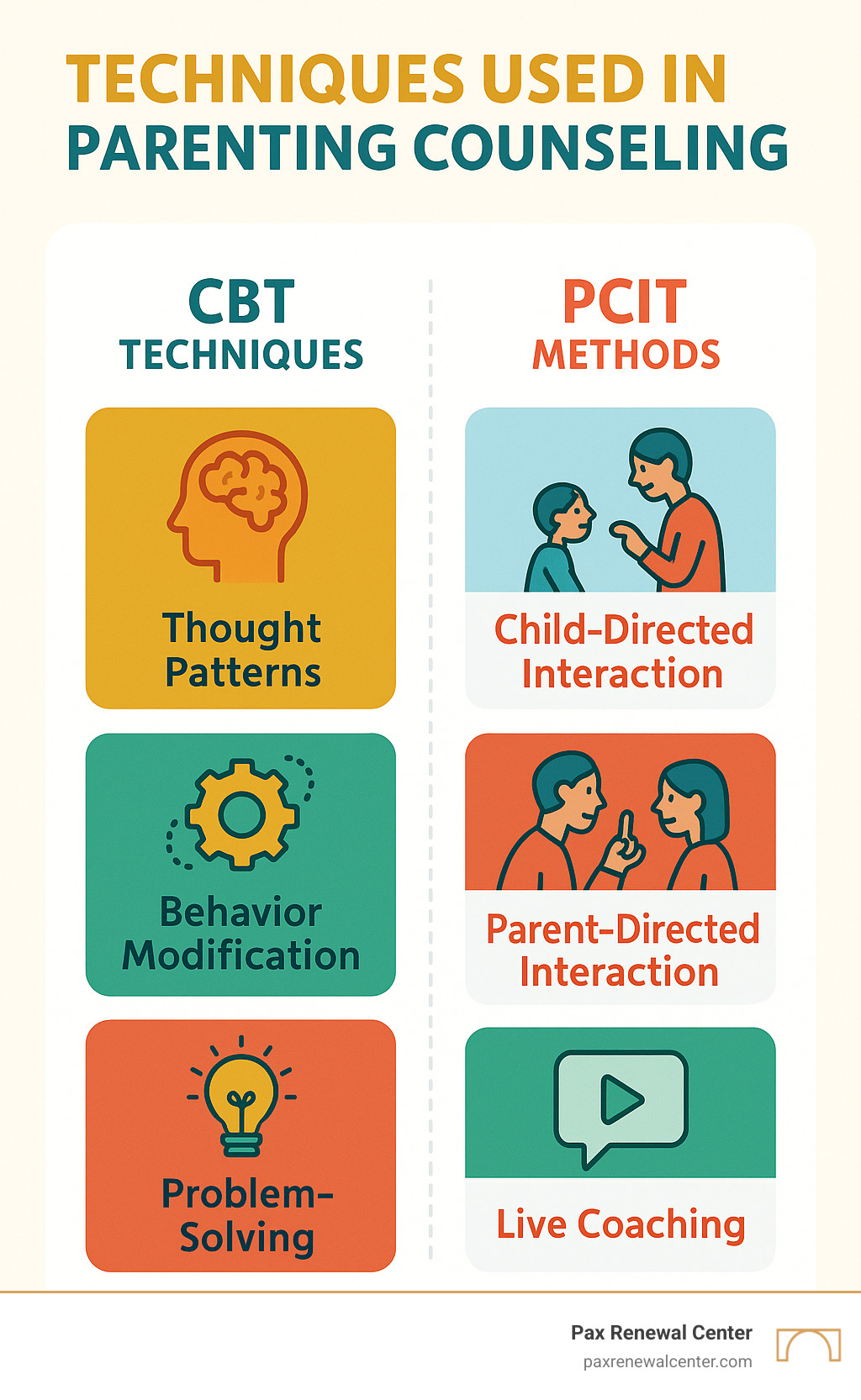 TECHNIQUES USED IN PARENTING COUNSELING

CBT TECHNIQUES

Thought Patterns

Behavior Modification

Problem-Solving

PCIT METHODS

Child-Directed Interaction

Parent-Directed Interaction

Live Coaching

Pax Renewal Center
paxrenewalcenter.com