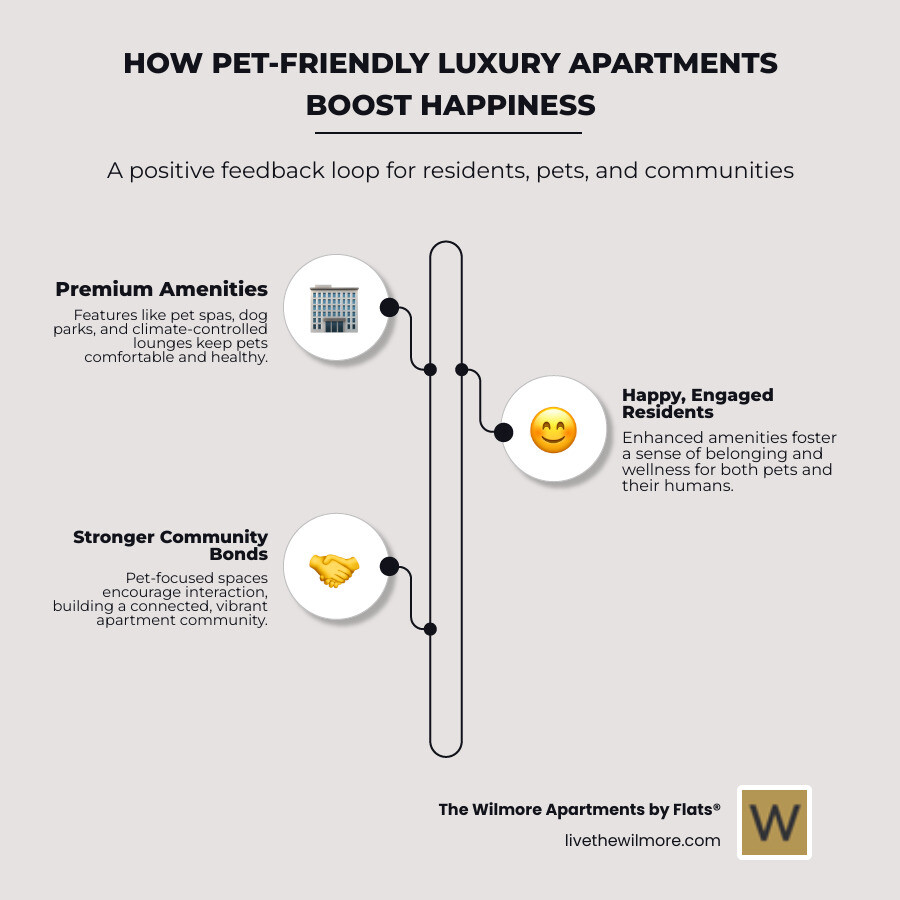 HOW PET-FRIENDLY LUXURY APARTMENTS BOOST HAPPINESS

A positive feedback loop for residents, pets, and communities

Premium Amenities

Features like pet spas, dog parks, and climate-controlled lounges keep pets comfortable and healthy.

Happy, Engaged Residents

Enhanced amenities foster a sense of belonging and wellness for both pets and their humans.

Stronger Community Bonds

Pet-focused spaces encourage interaction, building a connected, vibrant apartment community.

The Wilmore Apartments by Flats®

livethewilmore.com

W