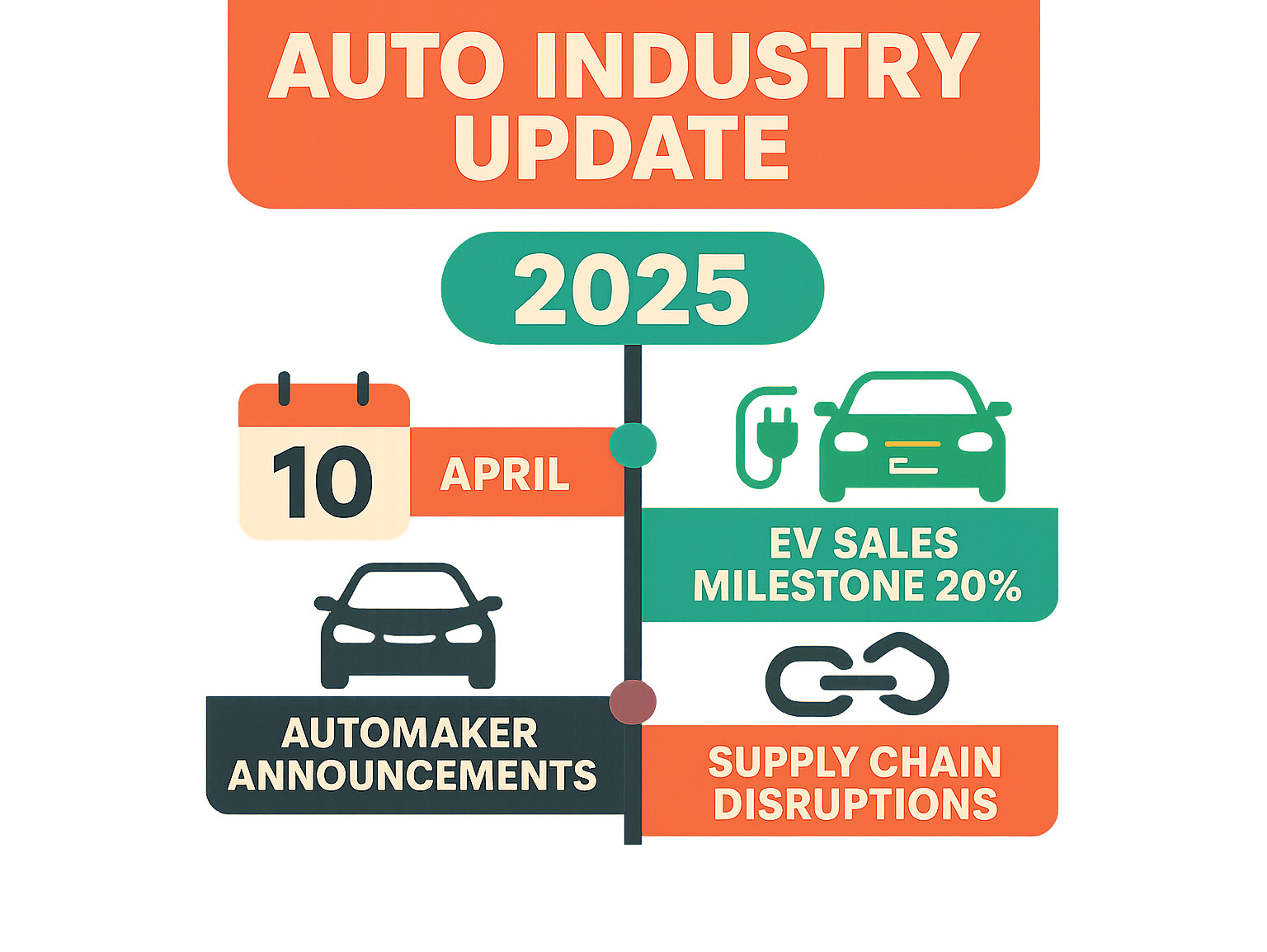 AUTO INDUSTRY UPDATE

2025

10

APRIL

EV SALES MILESTONE 20%

AUTOMAKER ANNOUNCEMENTS

SUPPLY CHAIN DISRUPTIONS