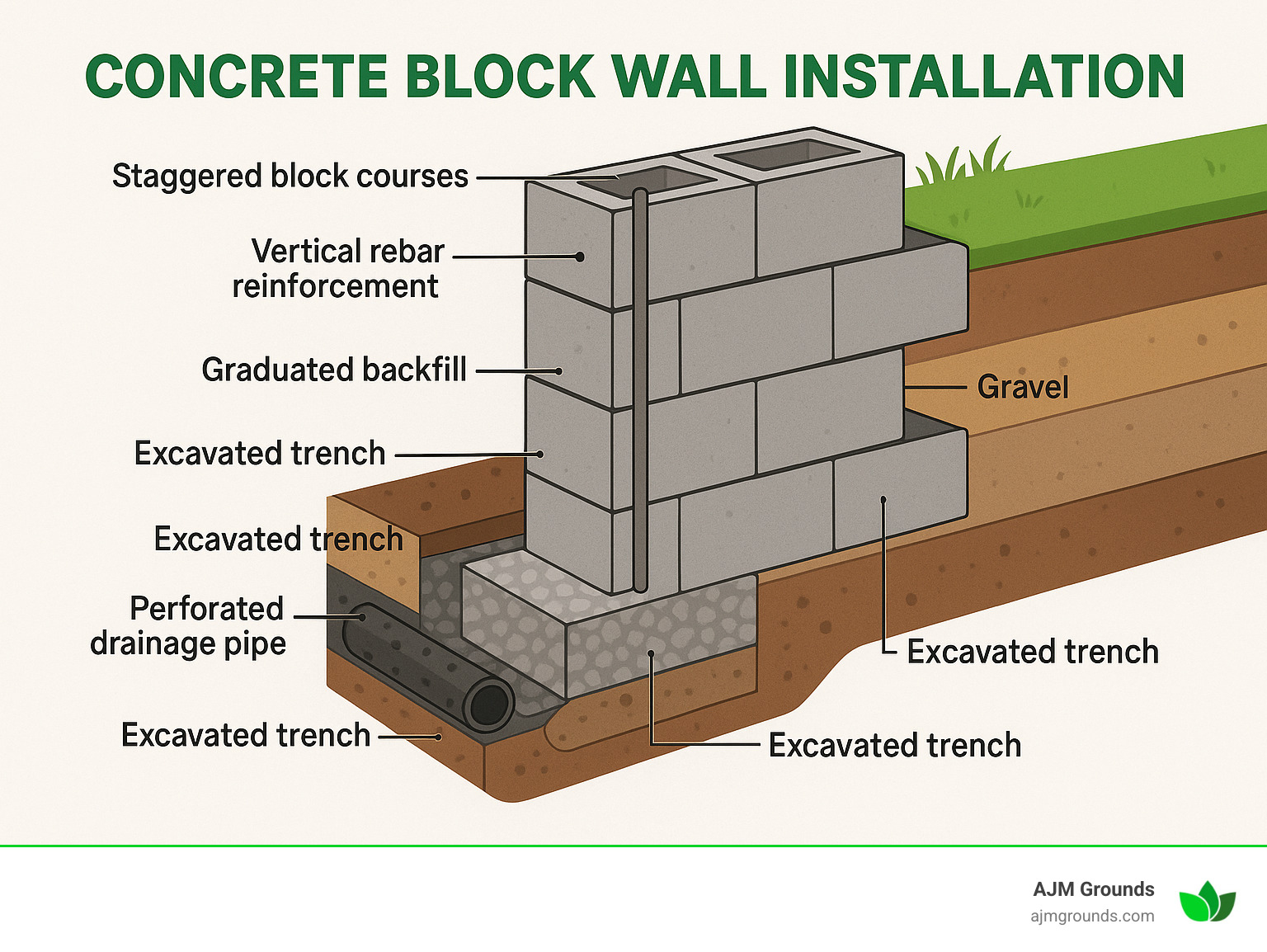 CONCRETE BLOCK WALL INSTALLATION

Staggered block courses

Vertical rebar reinforcement

Graduated backfill

Excavated trench

Excavated trench

Perforated drainage pipe

Excavated trench

Gravel

Excavated trench

Excavated trench

AJM Grounds
ajmgrounds.com