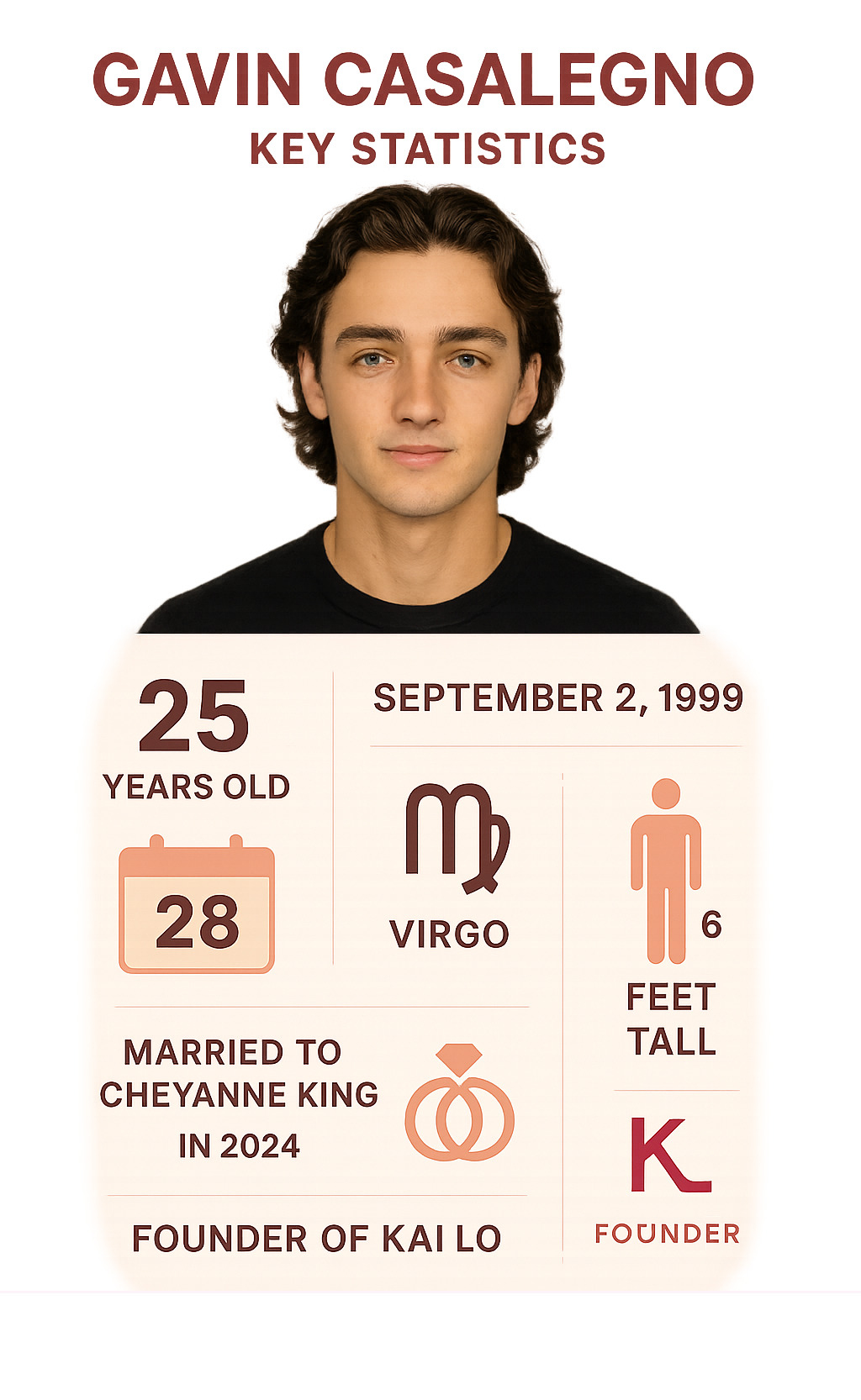 GAVIN CASALEGNO
KEY STATISTICS

25
YEARS OLD

28

SEPTEMBER 2, 1999

VIRGO

6
FEET TALL

MARRIED TO CHEYANNE KING IN 2024

FOUNDER OF KAI LO

K
FOUNDER