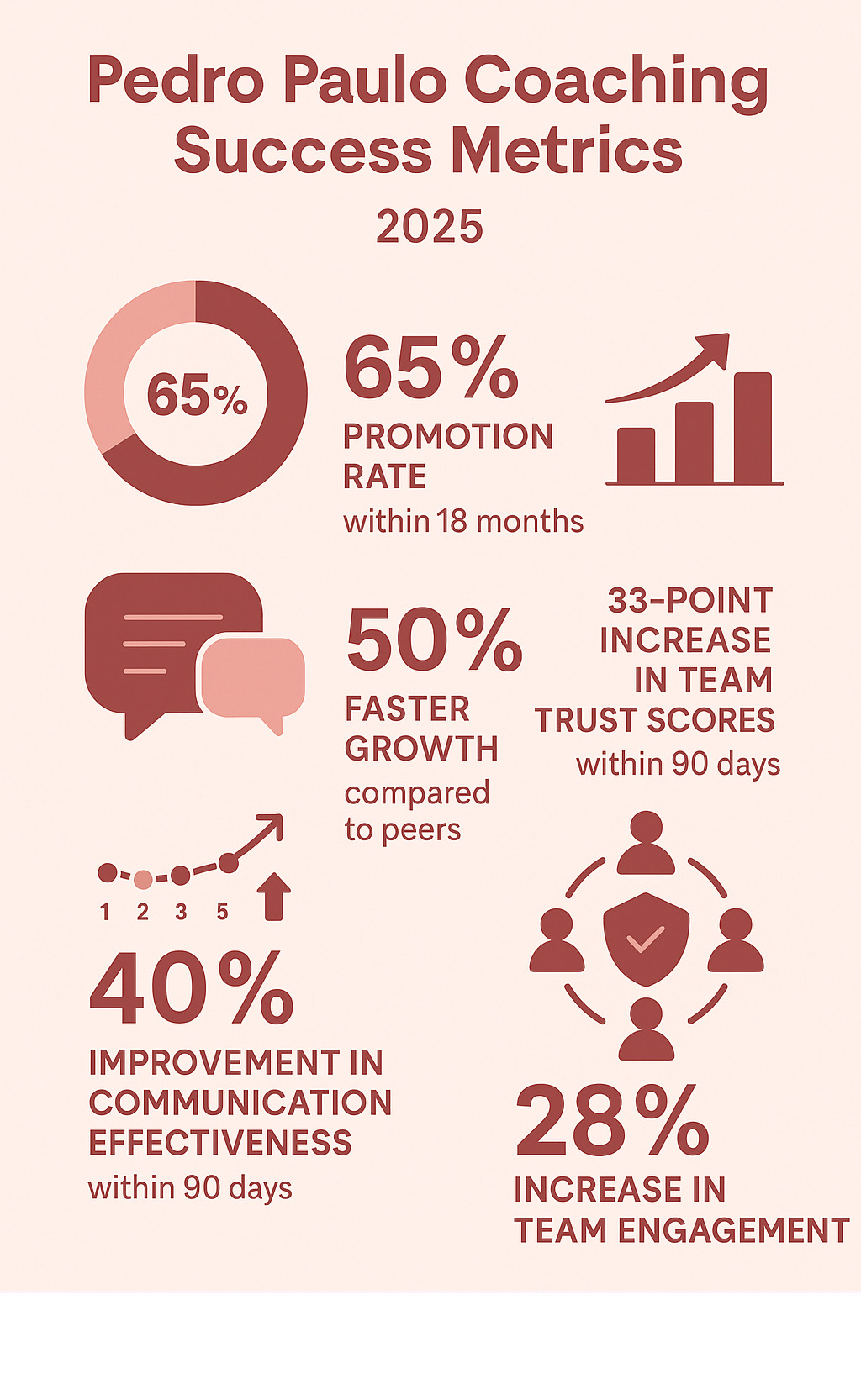 Pedro Paulo Coaching Success Metrics

2025

65%

65%

PROMOTION RATE

within 18 months

50%

FASTER GROWTH

compared to peers

33-POINT INCREASE IN TEAM TRUST SCORES

within 90 days

1 2 3 5

40%

IMPROVEMENT IN COMMUNICATION EFFECTIVENESS

within 90 days

28%

INCREASE IN TEAM ENGAGEMENT