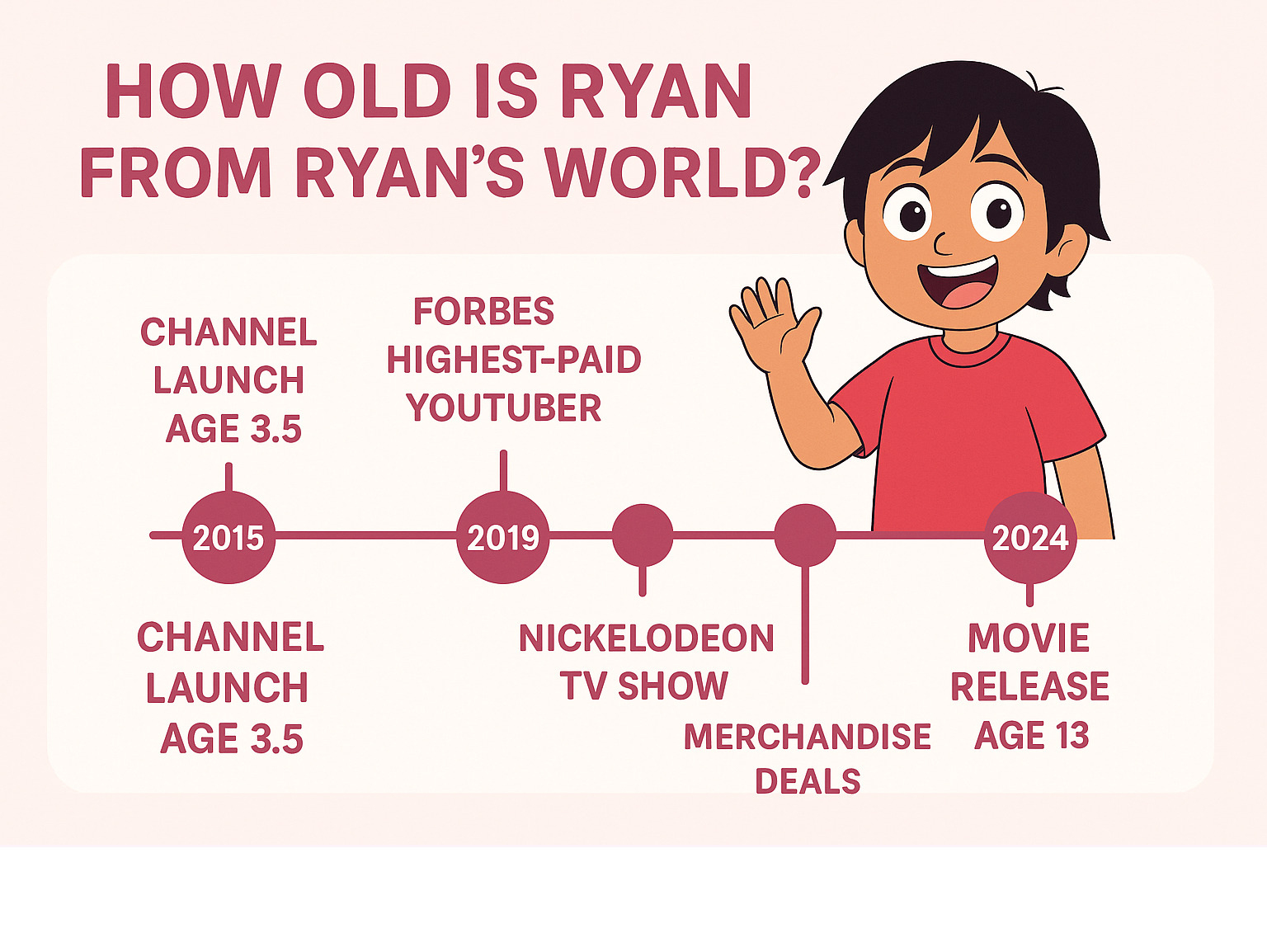 HOW OLD IS RYAN FROM RYAN'S WORLD?

CHANNEL LAUNCH AGE 3.5

FORBES HIGHEST-PAID YOUTUBER

2015

2019

2024

CHANNEL LAUNCH AGE 3.5

NICKELODEON TV SHOW

MERCHANDISE DEALS

MOVIE RELEASE AGE 13