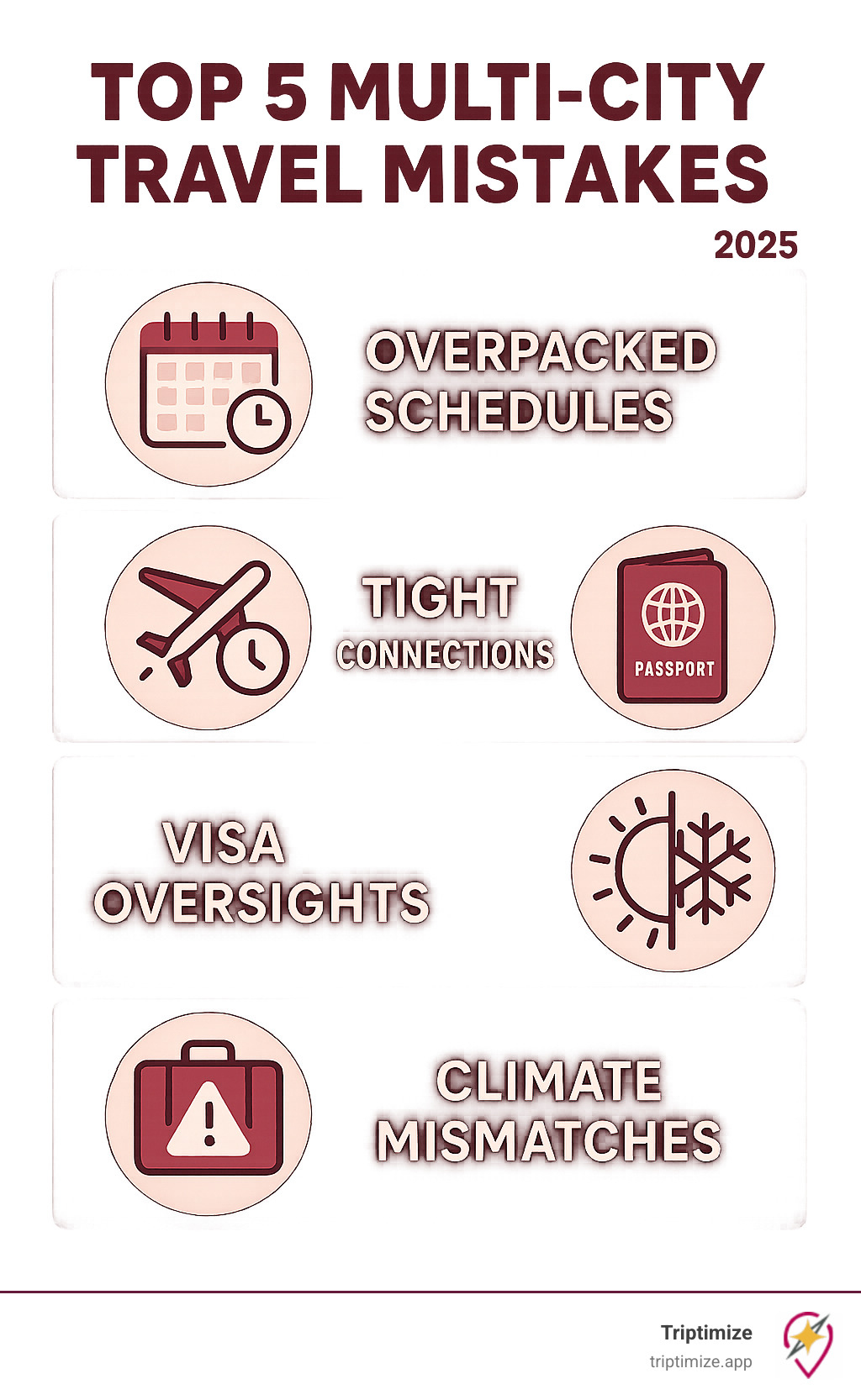 TOP 5 MULTI-CITY TRAVEL MISTAKES

2025

OVERPACKED SCHEDULES

TIGHT CONNECTIONS

PASSPORT

VISA OVERSIGHTS

CLIMATE MISMATCHES

Triptimize
triptimize.app