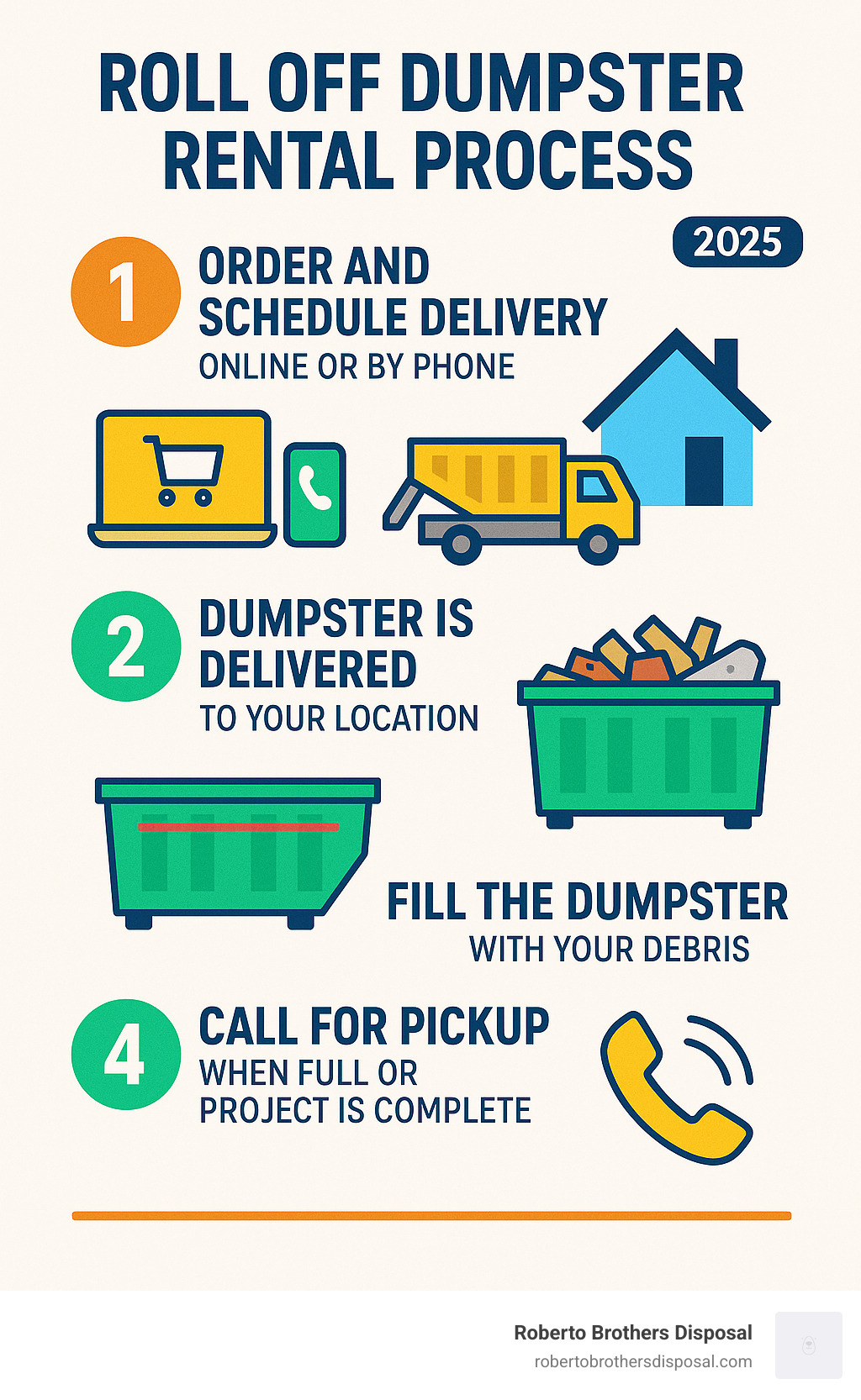 ROLL OFF DUMPSTER RENTAL PROCESS

2025

1 ORDER AND SCHEDULE DELIVERY
ONLINE OR BY PHONE

2 DUMPSTER IS DELIVERED
TO YOUR LOCATION

FILL THE DUMPSTER
WITH YOUR DEBRIS

4 CALL FOR PICKUP
WHEN FULL OR PROJECT IS COMPLETE

Roberto Brothers Disposal
robertobrothersdisposal.com