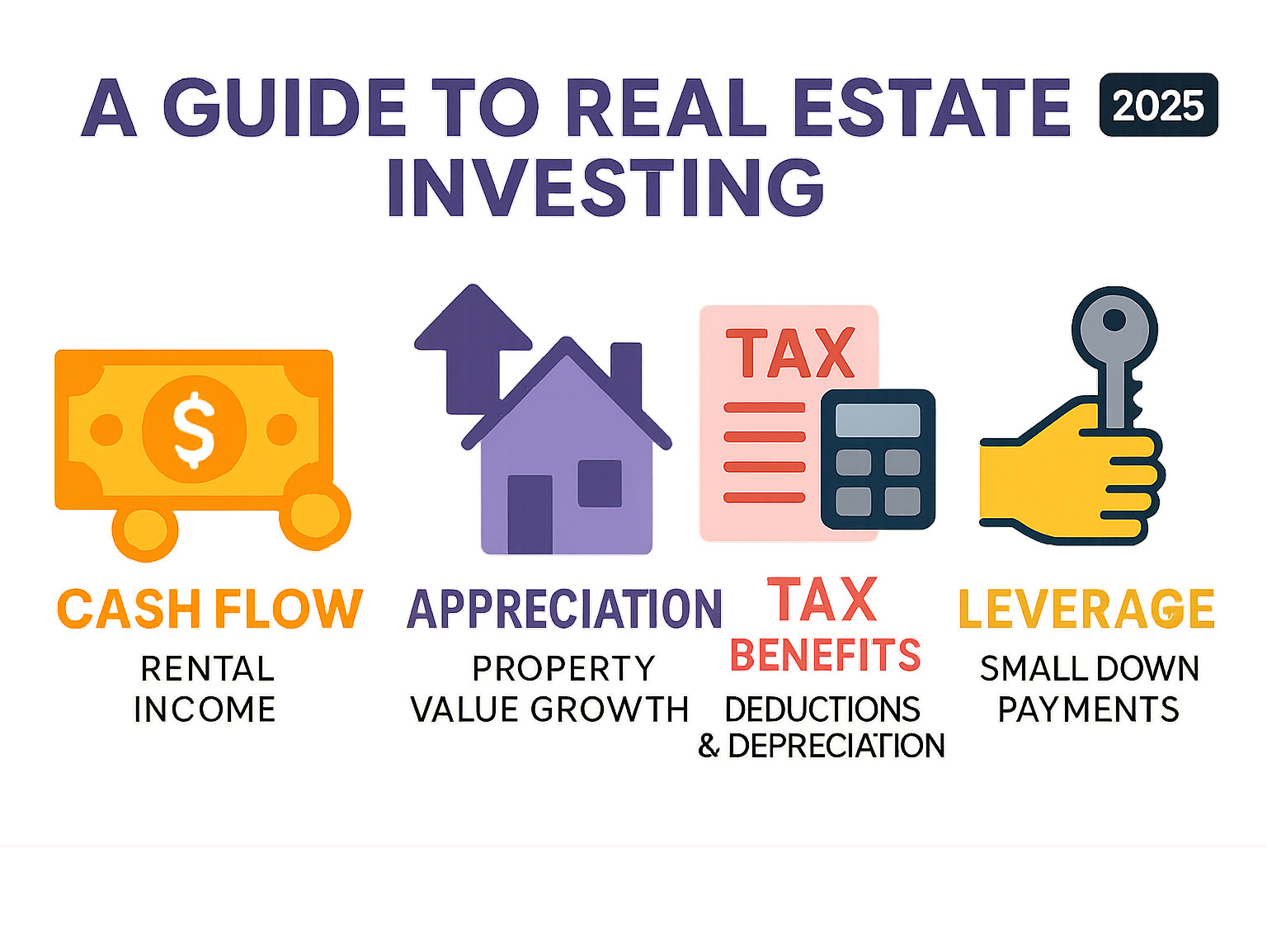 A GUIDE TO REAL ESTATE INVESTING 2025

$

TAX

CASH FLOW
RENTAL INCOME

APPRECIATION
PROPERTY VALUE GROWTH

TAX BENEFITS
DEDUCTIONS & DEPRECIATION

LEVERAGE
SMALL DOWN PAYMENTS