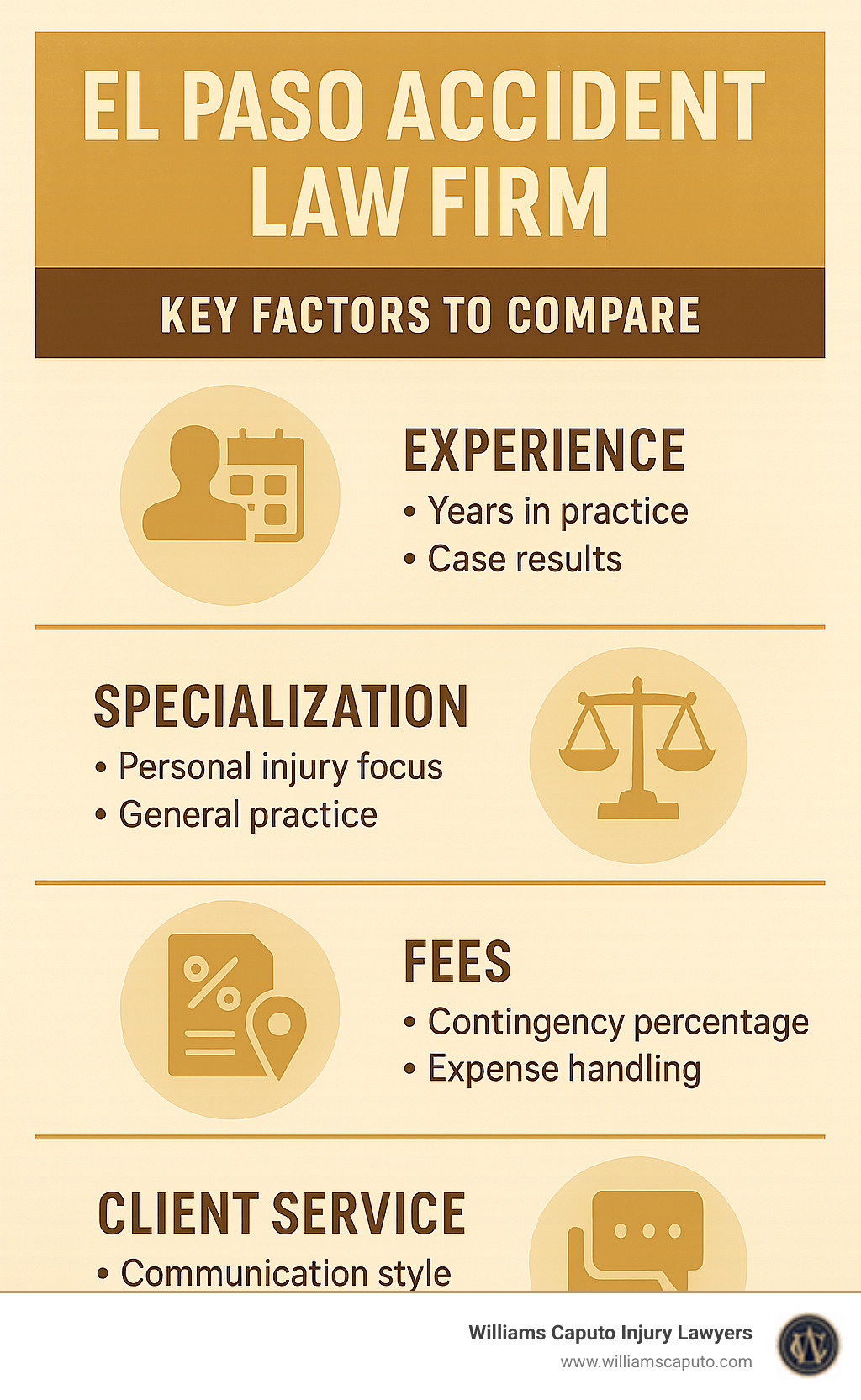 EL PASO ACCIDENT LAW FIRM

KEY FACTORS TO COMPARE

EXPERIENCE
• Years in practice
• Case results

SPECIALIZATION
• Personal injury focus
• General practice

FEES
• Contingency percentage
• Expense handling

CLIENT SERVICE
• Communication style

Williams Caputo Injury Lawyers
www.williamscaputo.com