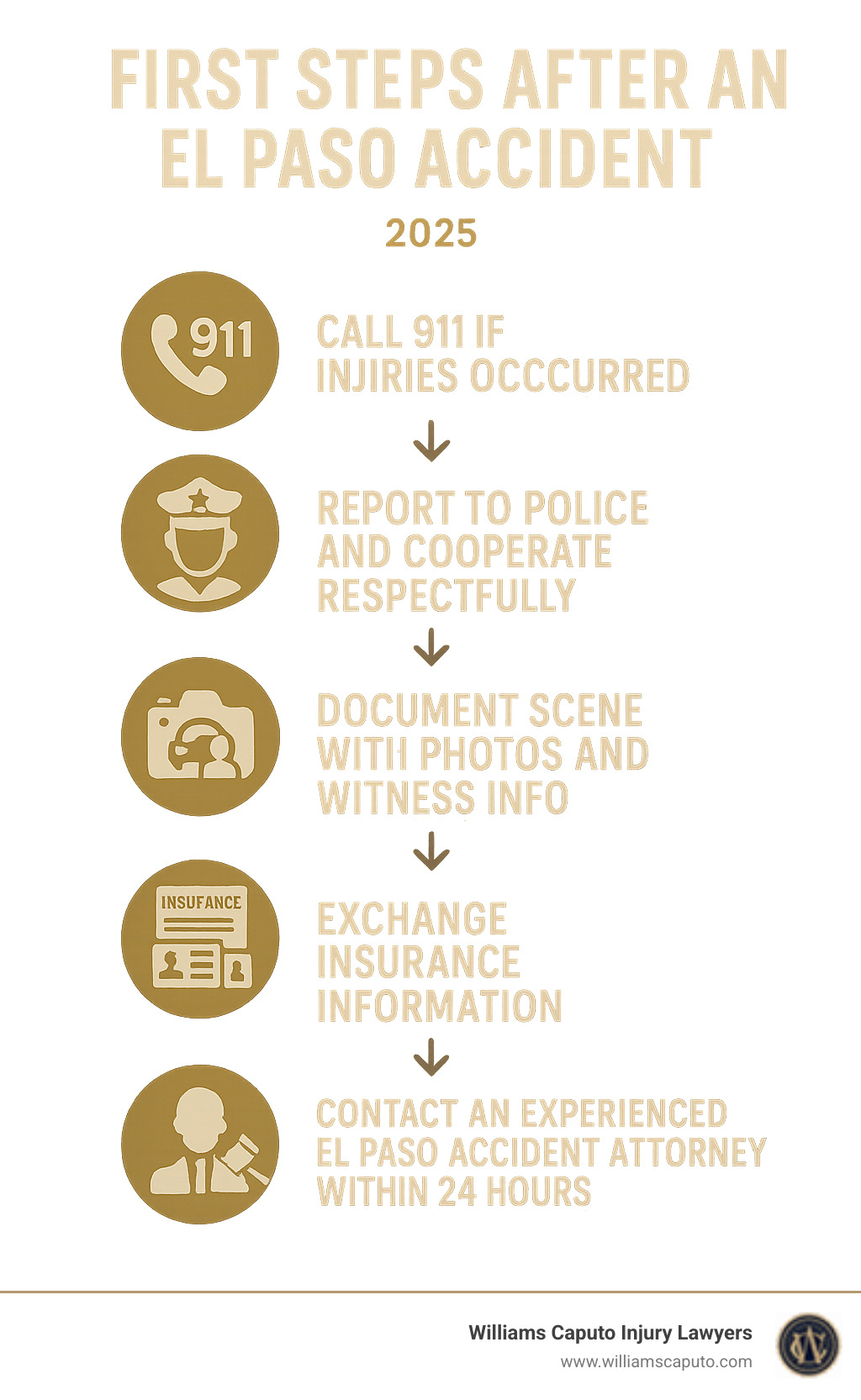 FIRST STEPS AFTER AN EL PASO ACCIDENT

2025

911

CALL 911 IF INJIRIES OCCCURRED

REPORT TO POLICE AND COOPERATE RESPECTFULLY

DOCUMENT SCENE WITII PHOTOS AND WITNESS INFO

INSUFANCE

EXCHANGE INSURANCE INFORMATION

CONTACT AN EXPERIENCED EL PASO ACCIDENT ATTORNEY WITHIN 24 HOURS

Williams Caputo Injury Lawyers
www.williamscaputo.com