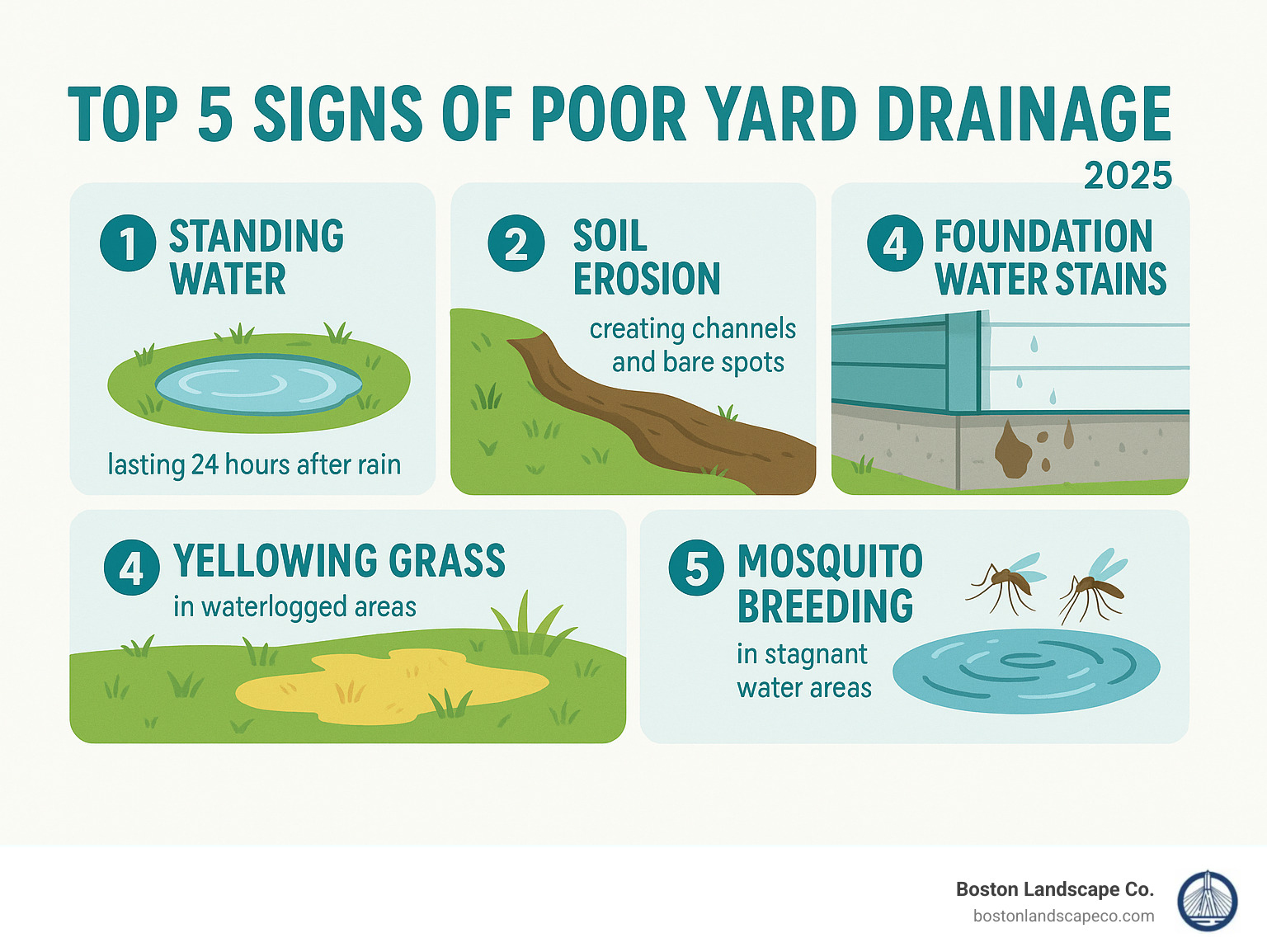 TOP 5 SIGNS OF POOR YARD DRAINAGE
2025

1 STANDING WATER
lasting 24 hours after rain

2 SOIL EROSION
creating channels and bare spots

4 FOUNDATION WATER STAINS

4 YELLOWING GRASS
in waterlogged areas

5 MOSQUITO BREEDING
in stagnant water areas

Boston Landscape Co.
bostonlandscapeco.com