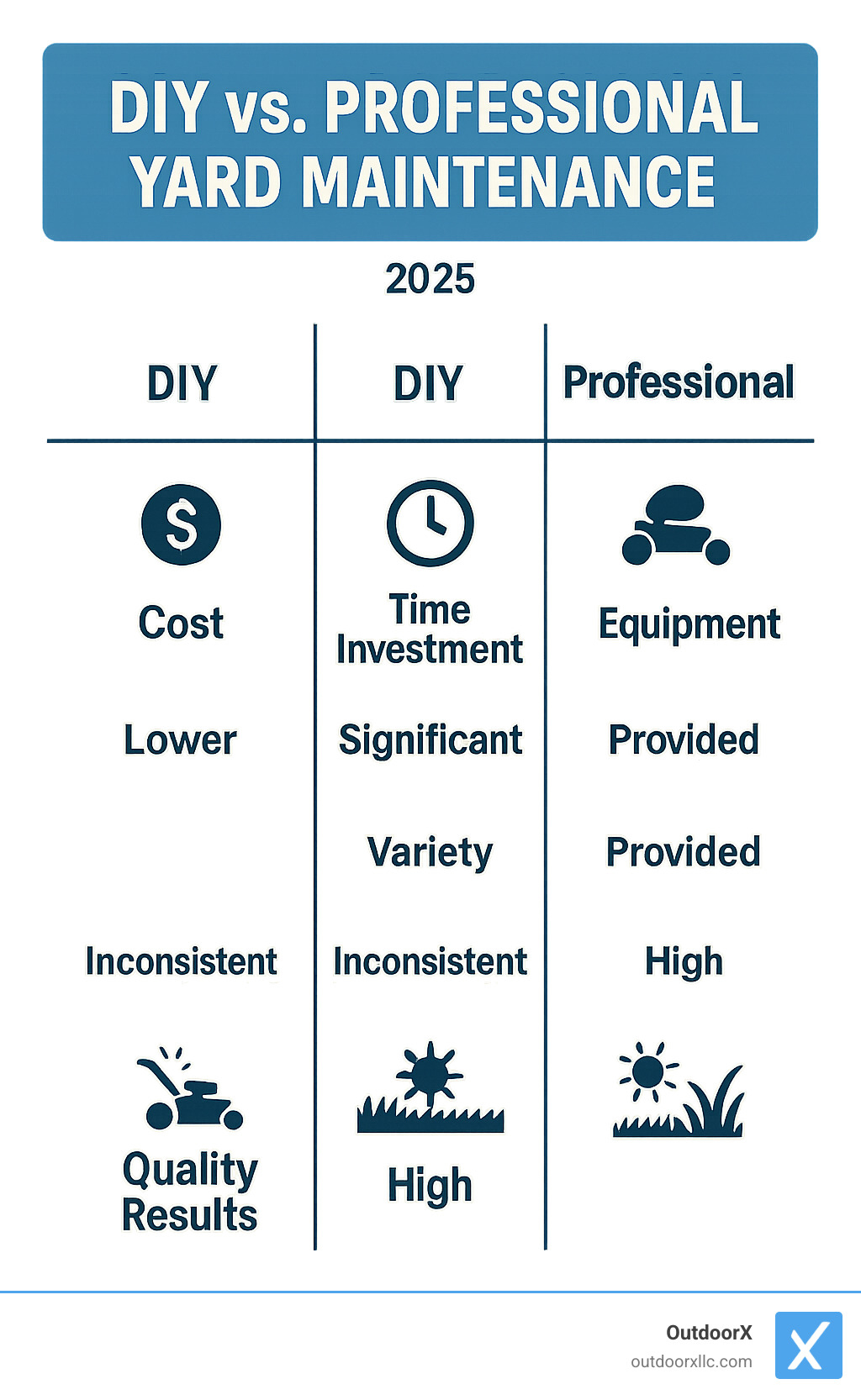 DIY vs. PROFESSIONAL YARD MAINTENANCE

2025

| DIY | DIY | Professional |
|---|---|---|
| Cost | Time Investment | Equipment |
| Lower | Significant | Provided |
| | Variety | Provided |
| Inconsistent | Inconsistent | High |
| Quality Results | High | |

OutdoorX
outdoorxllc.com
X