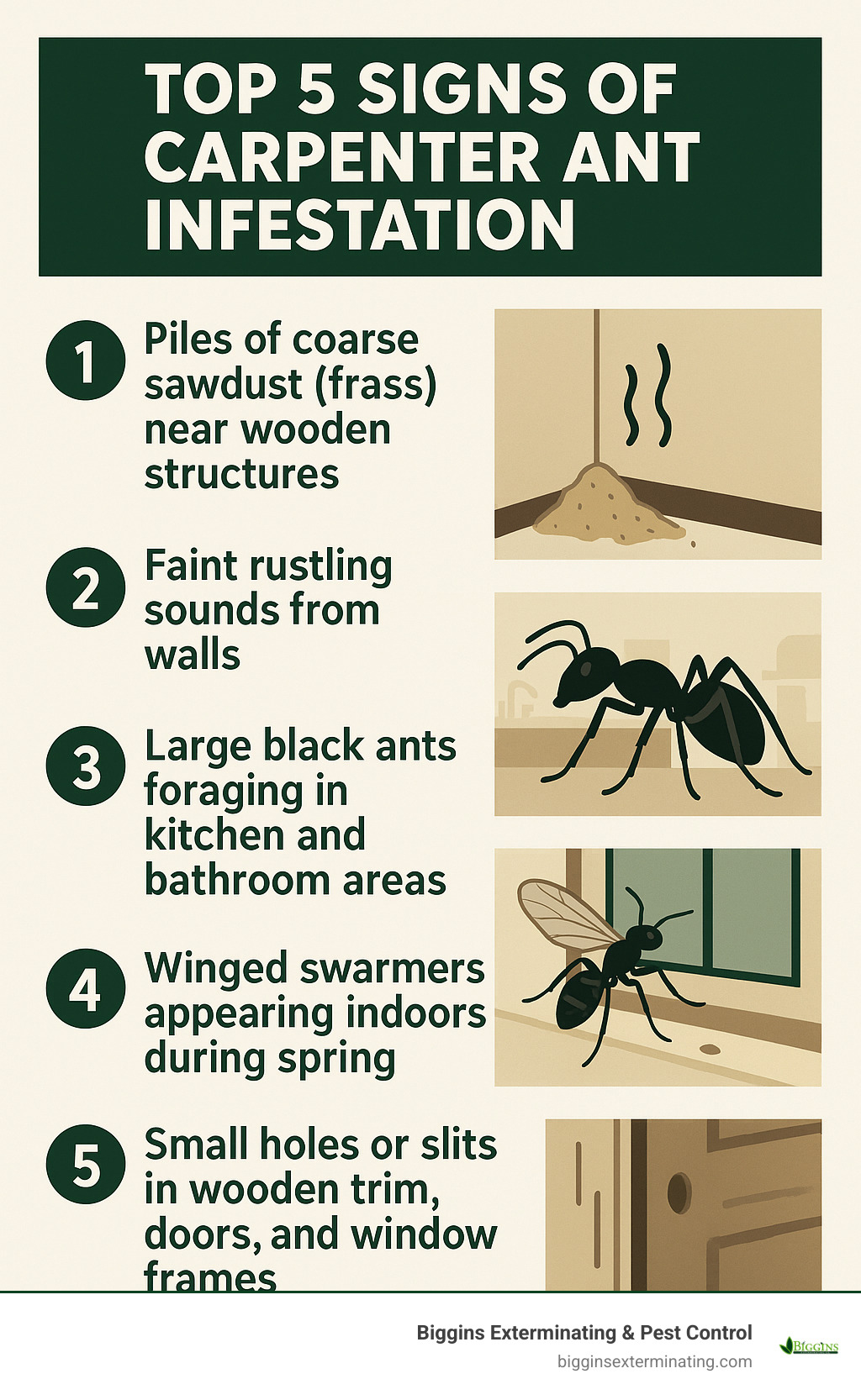 TOP 5 SIGNS OF CARPENTER ANT INFESTATION

1 Piles of coarse sawdust (frass) near wooden structures

2 Faint rustling sounds from walls

3 Large black ants foraging in kitchen and bathroom areas

4 Winged swarmers appearing indoors during spring

5 Small holes or slits in wooden trim, doors, and window frames

Biggins Exterminating & Pest Control
bigginsexterminating.com

BIGGINS