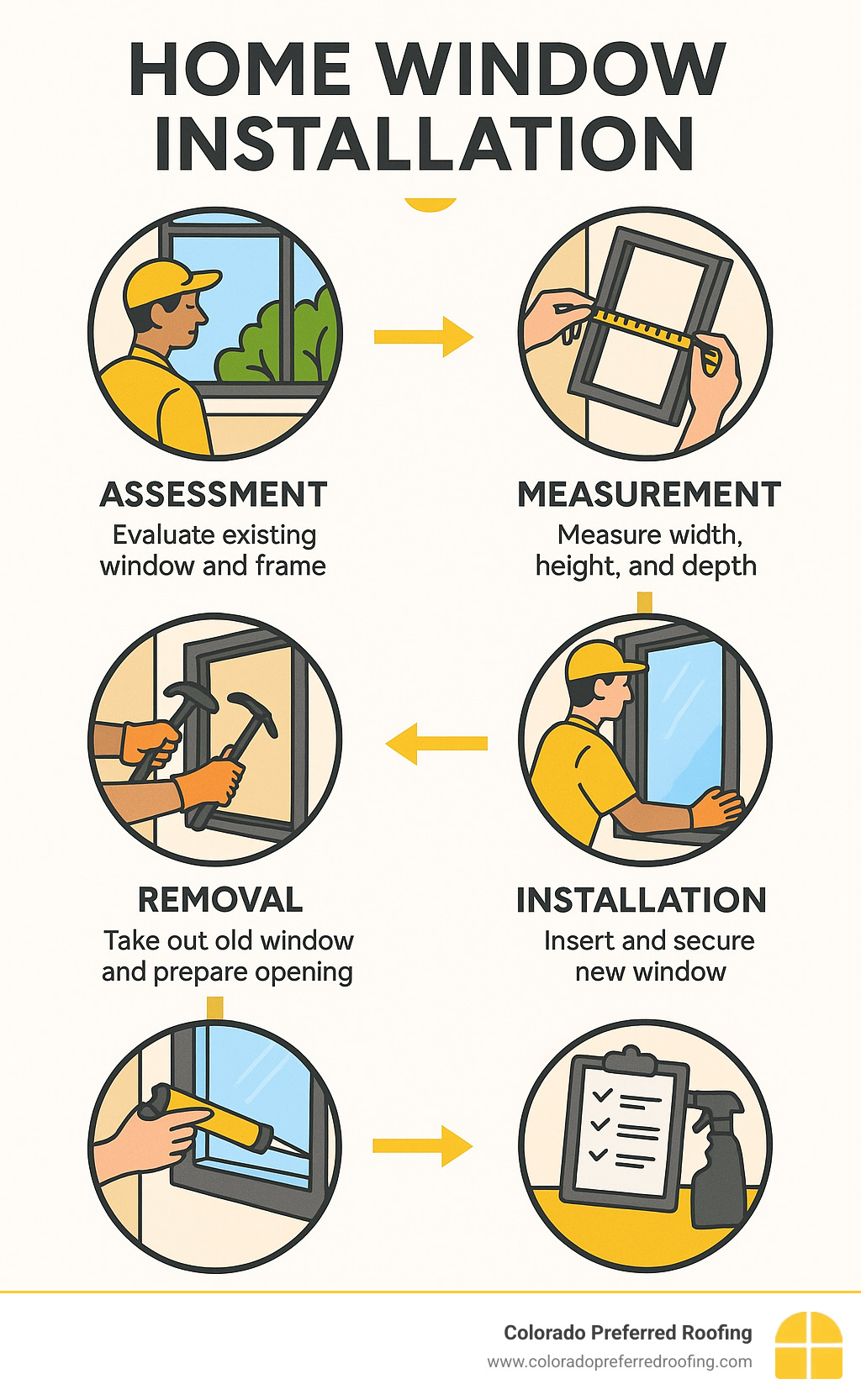 HOME WINDOW INSTALLATION

ASSESSMENT
Evaluate existing window and frame

MEASUREMENT
Measure width, height, and depth

REMOVAL
Take out old window and prepare opening

INSTALLATION
Insert and secure new window

Colorado Preferred Roofing
www.coloradopreferredroofing.com