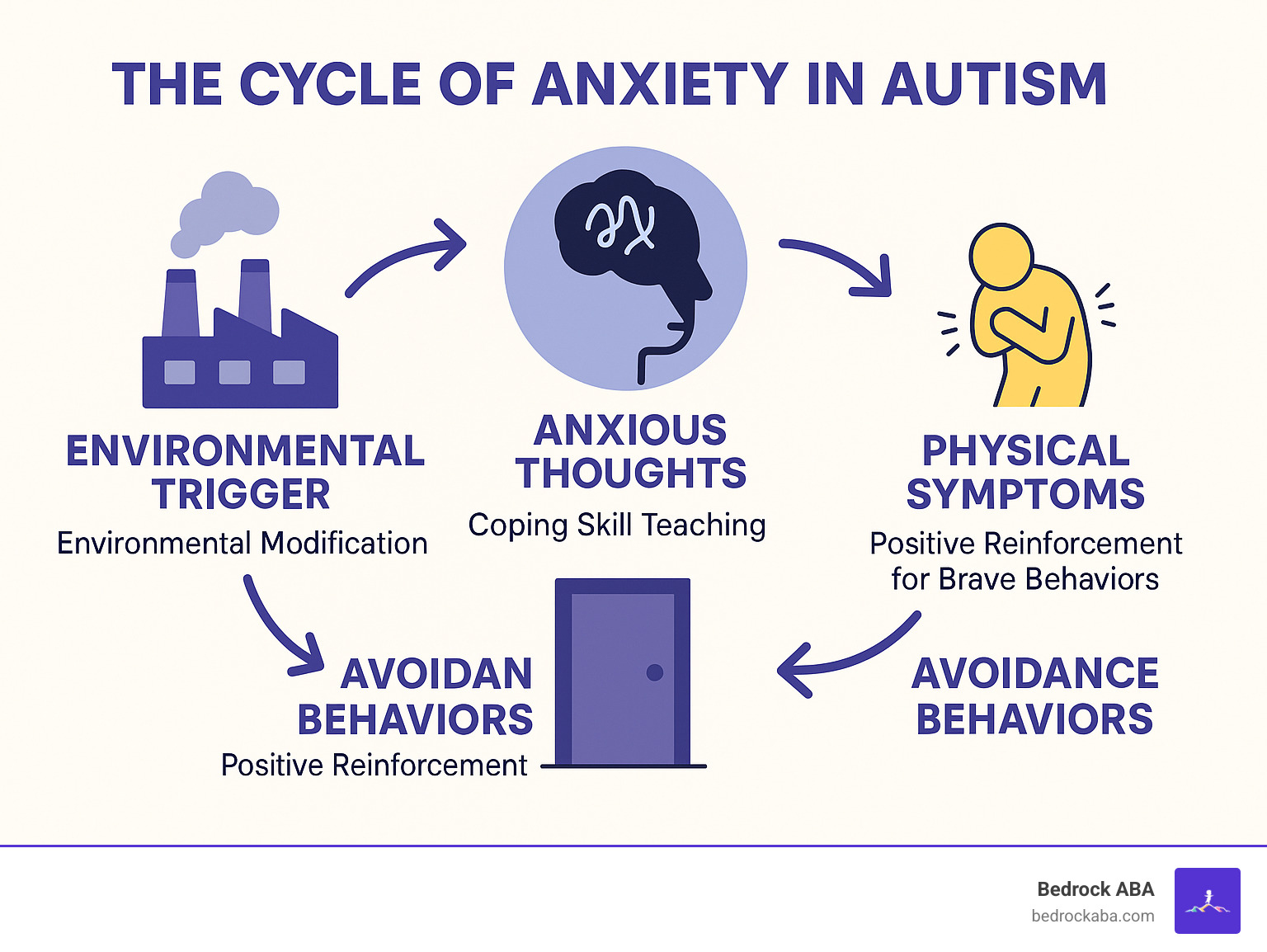 THE CYCLE OF ANXIETY IN AUTISM

ENVIRONMENTAL TRIGGER
Environmental Modification

ANXIOUS THOUGHTS
Coping Skill Teaching

PHYSICAL SYMPTOMS
Positive Reinforcement for Brave Behaviors

AVOIDAN BEHAVIORS
Positive Reinforcement

AVOIDANCE BEHAVIORS

Bedrock ABA
bedrockaba.com