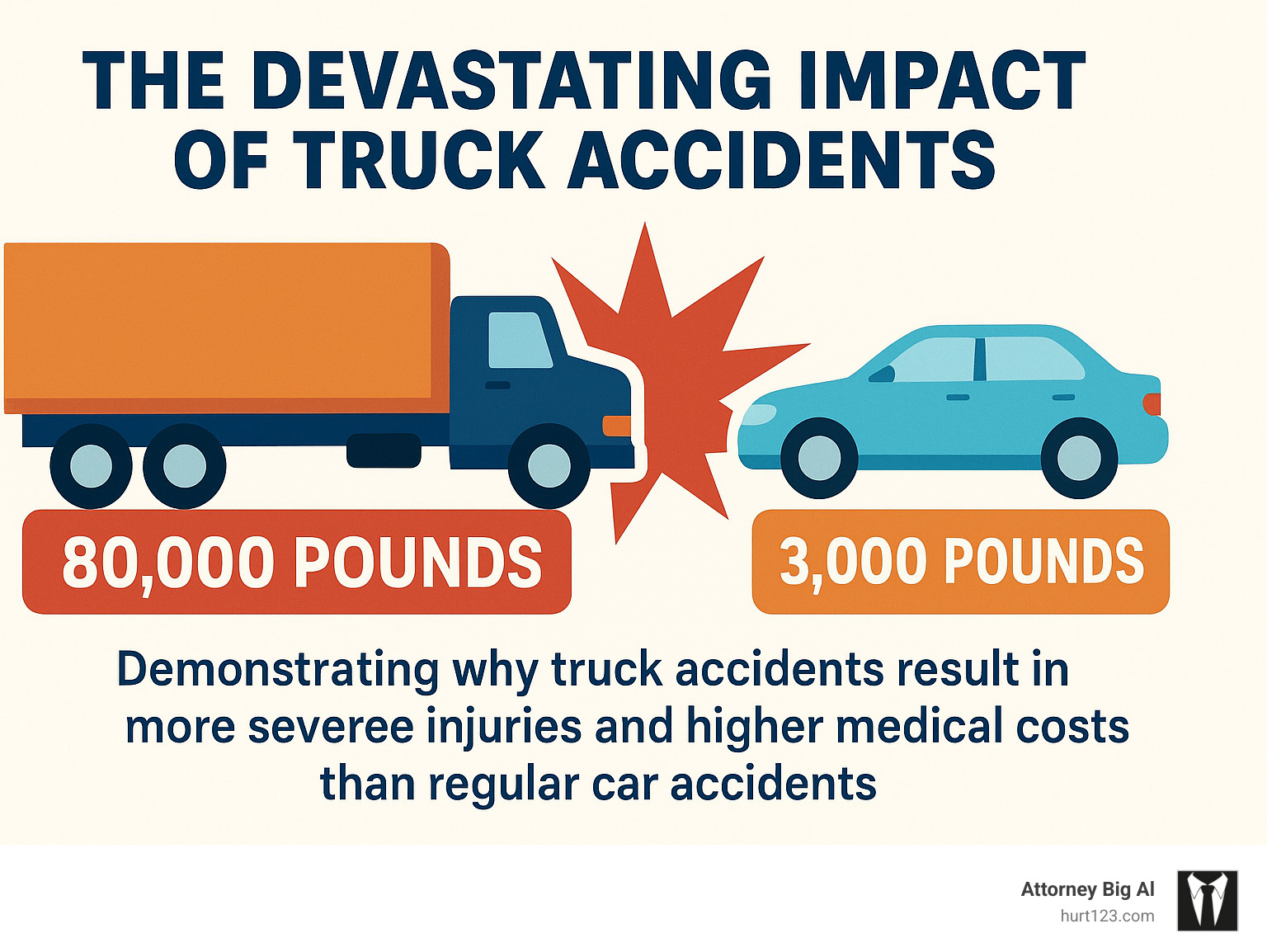 THE DEVASTATING IMPACT OF TRUCK ACCIDENTS

80,000 POUNDS

3,000 POUNDS

Demonstrating why truck accidents result in more severee injuries and higher medical costs than regular car accidents

Attorney Big Al
hurt123.com