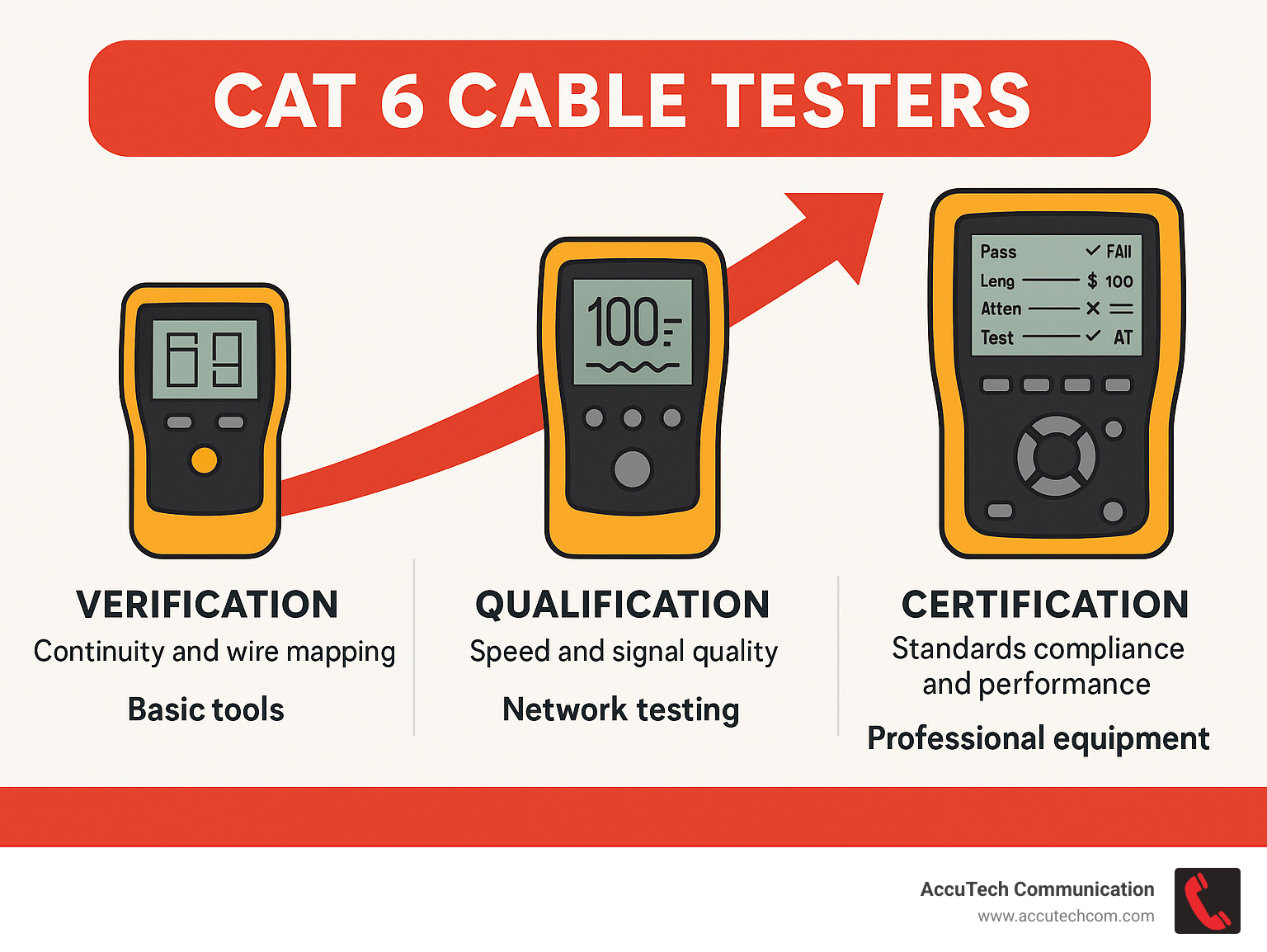 CAT 6 CABLE TESTERS

69

100

Pass ✓ FAIl
Leng $ 100
Atten ✕
Test ✓ AT

VERIFICATION
Continuity and wire mapping
Basic tools

QUALIFICATION
Speed and signal quality
Network testing

CERTIFICATION
Standards compliance and performance
Professional equipment

AccuTech Communication
www.accutechcom.com