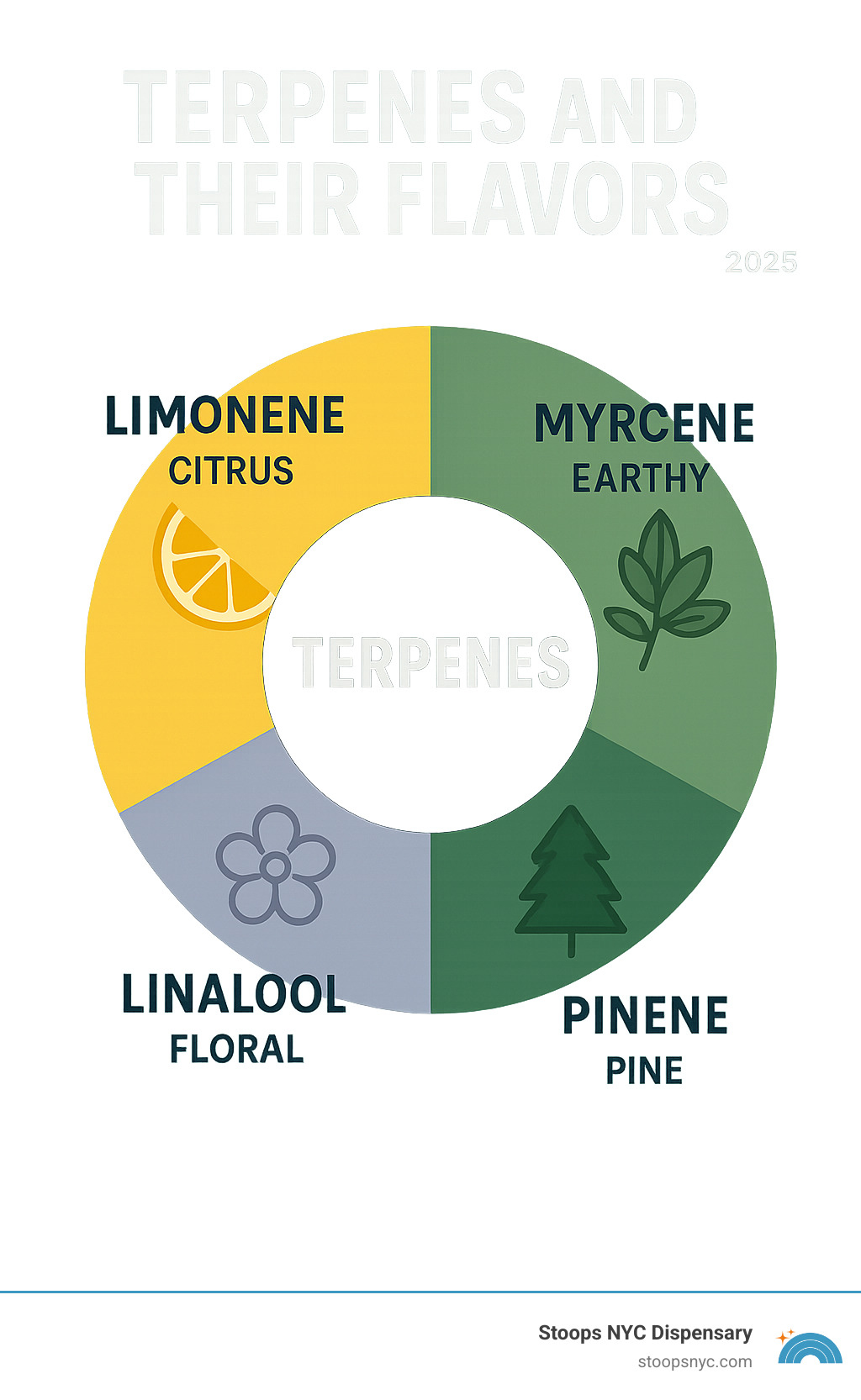 TERPENES AND THEIR FLAVORS

2025

LIMONENE
CITRUS

MYRCENE
EARTHY

TERPENES

LINALOOL
FLORAL

PINENE
PINE

Stoops NYC Dispensary
stoopsnyc.com