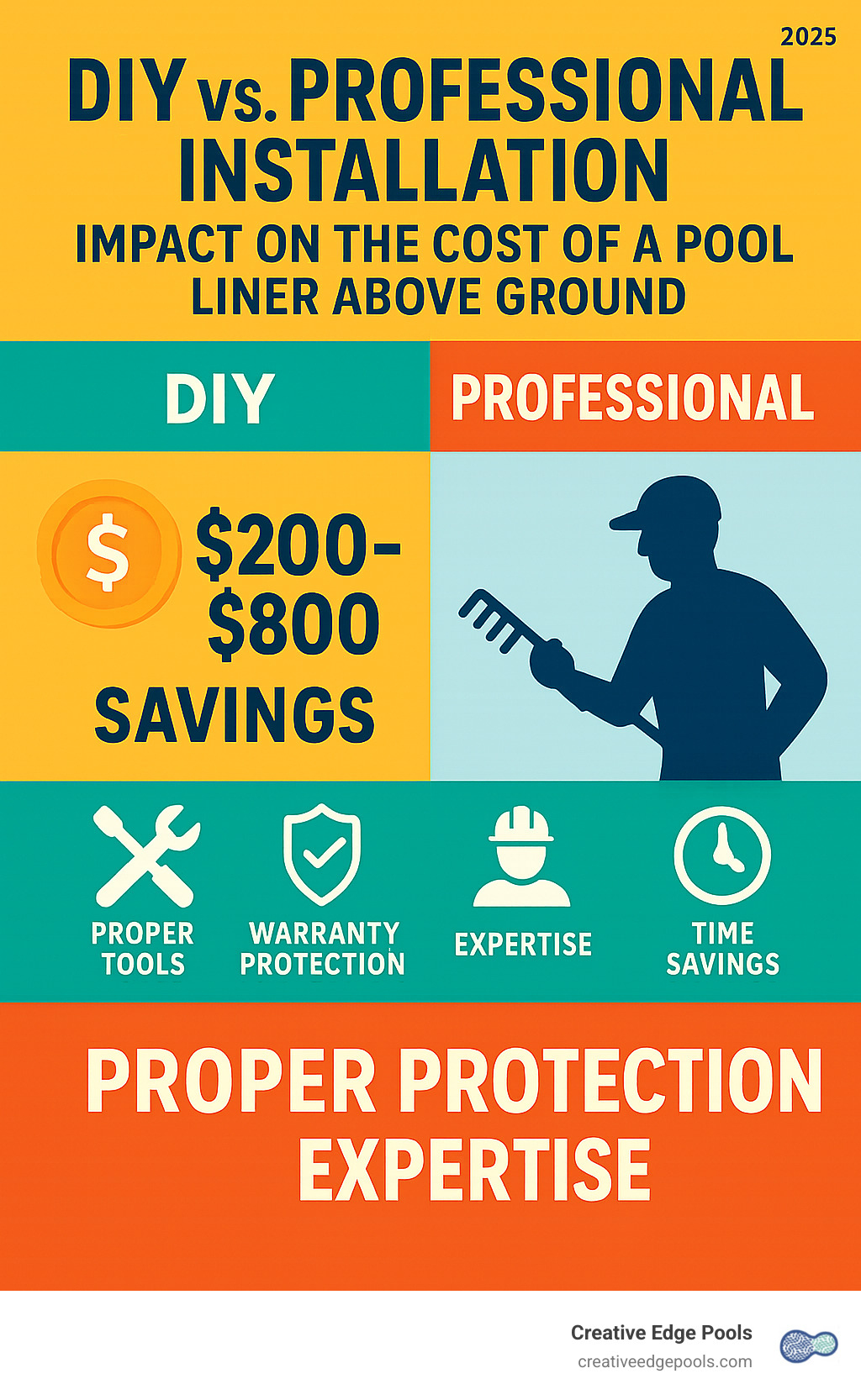 2025

DIY vs. PROFESSIONAL INSTALLATION

IMPACT ON THE COST OF A POOL LINER ABOVE GROUND

DIY

PROFESSIONAL

$

$200-$800 SAVINGS

PROPER TOOLS

WARRANTY PROTECTION

EXPERTISE

TIME SAVINGS

PROPER PROTECTION EXPERTISE

Creative Edge Pools
creativeedgepools.com