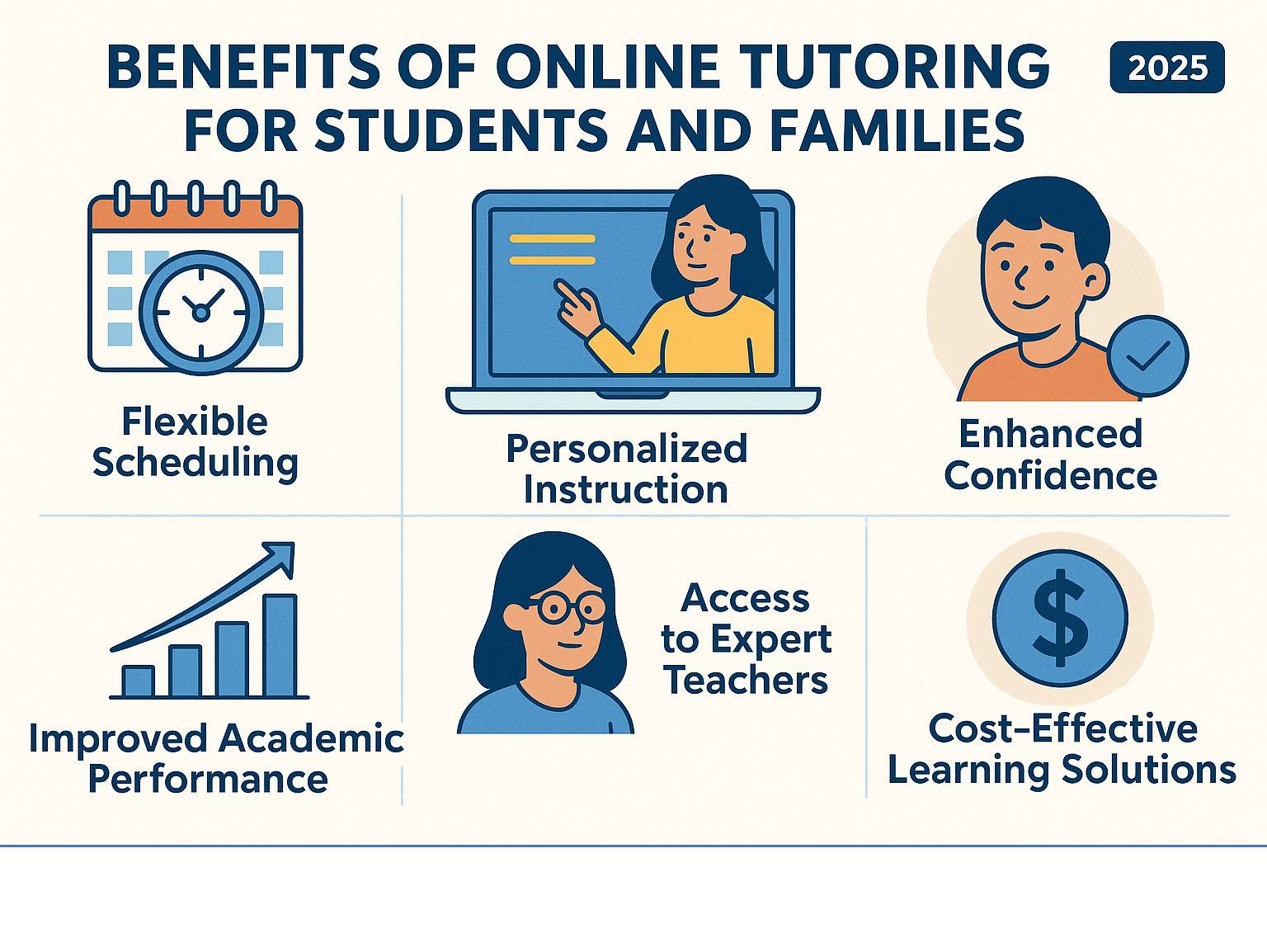 BENEFITS OF ONLINE TUTORING FOR STUDENTS AND FAMILIES

2025

Flexible Scheduling

Personalized Instruction

Enhanced Confidence

Improved Academic Performance

Access to Expert Teachers

$

Cost-Effective Learning Solutions