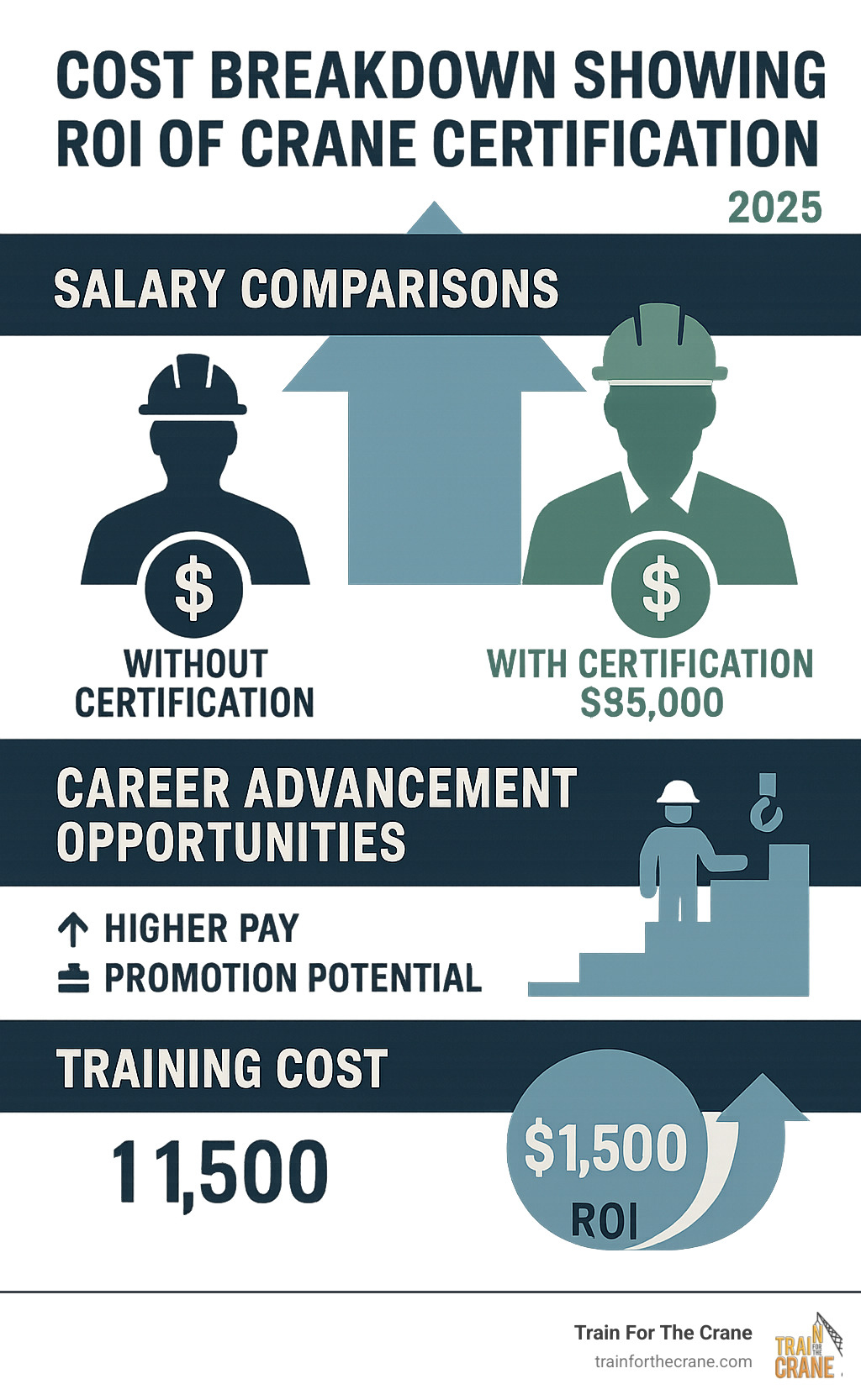 COST BREAKDOWN SHOWING ROI OF CRANE CERTIFICATION

2025

SALARY COMPARISONS

$

WITHOUT CERTIFICATION

$

WITH CERTIFICATION $85,000

CAREER ADVANCEMENT OPPORTUNITIES

HIGHER PAY

PROMOTION POTENTIAL

TRAINING COST

11,500

$1,500

ROI

Train For The Crane
trainforthecrane.com

TRAIN FOR THE CRANE