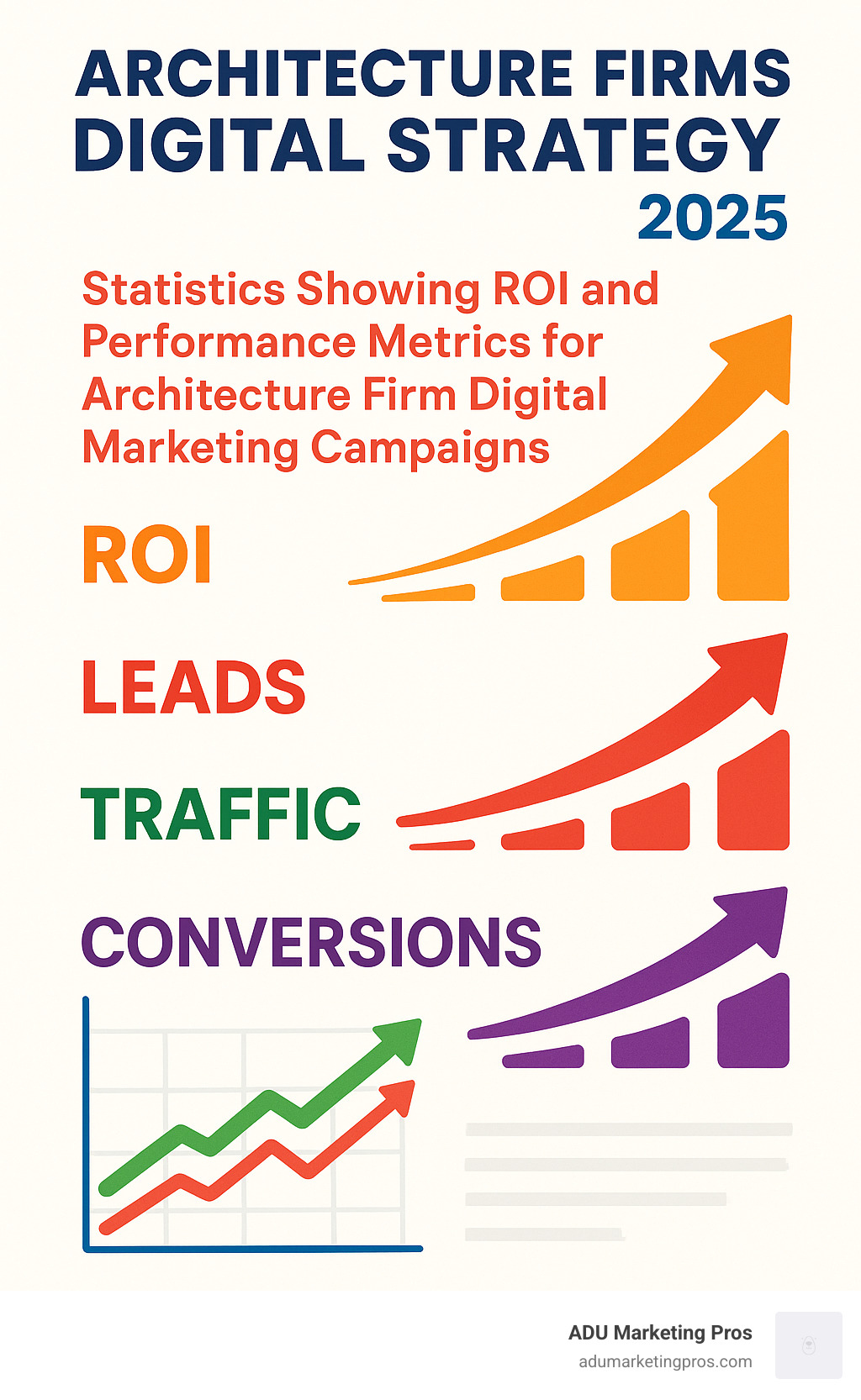 ARCHITECTURE FIRMS DIGITAL STRATEGY
2025

Statistics Showing ROI and Performance Metrics for Architecture Firm Digital Marketing Campaigns

ROI

LEADS

TRAFFIC

CONVERSIONS

ADU Marketing Pros
adumarketingpros.com