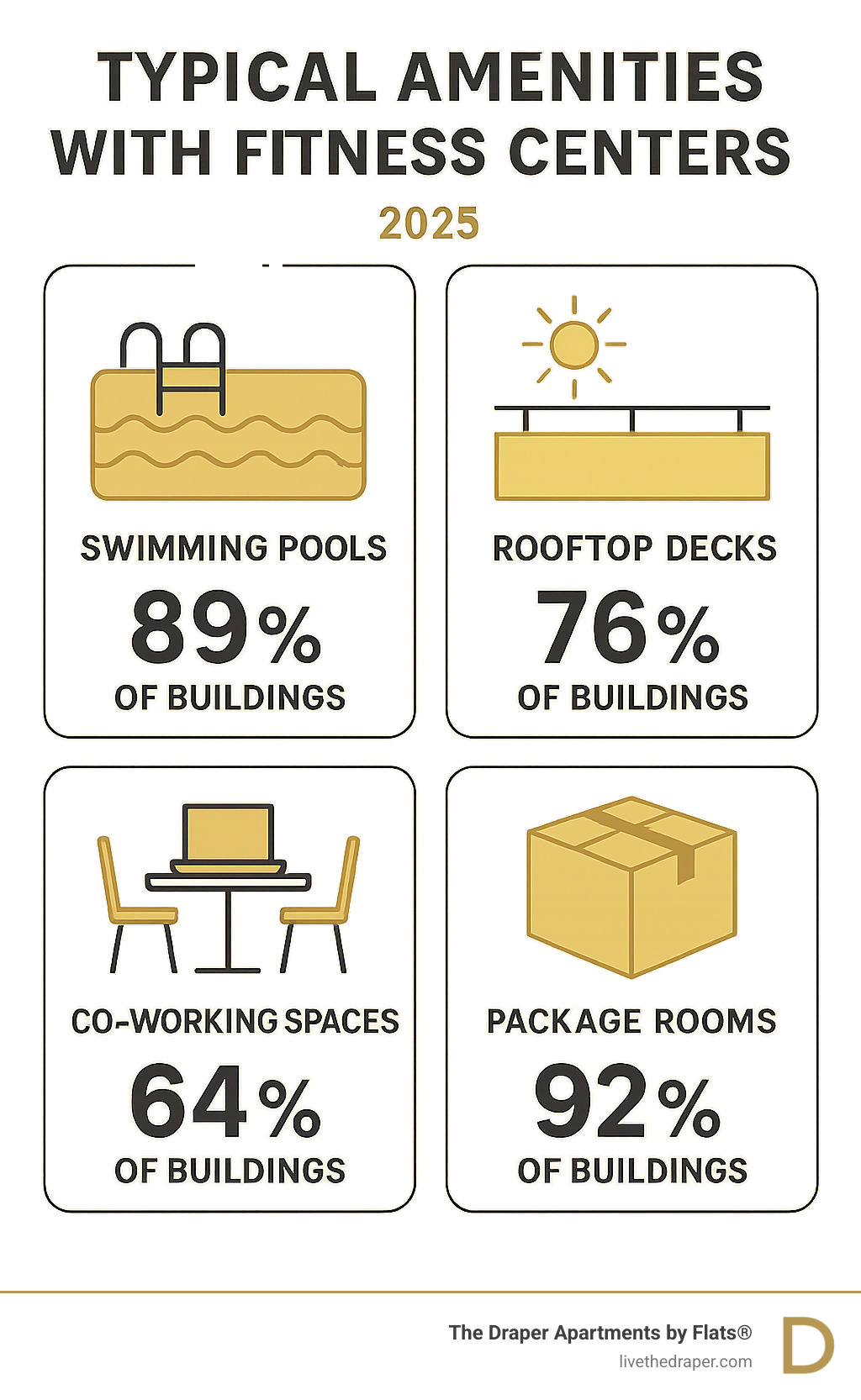 TYPICAL AMENITIES WITH FITNESS CENTERS

2025

SWIMMING POOLS
89%
OF BUILDINGS

ROOFTOP DECKS
76%
OF BUILDINGS

CO-WORKING SPACES
64%
OF BUILDINGS

PACKAGE ROOMS
92%
OF BUILDINGS

The Draper Apartments by Flats®
livethedraper.com
D