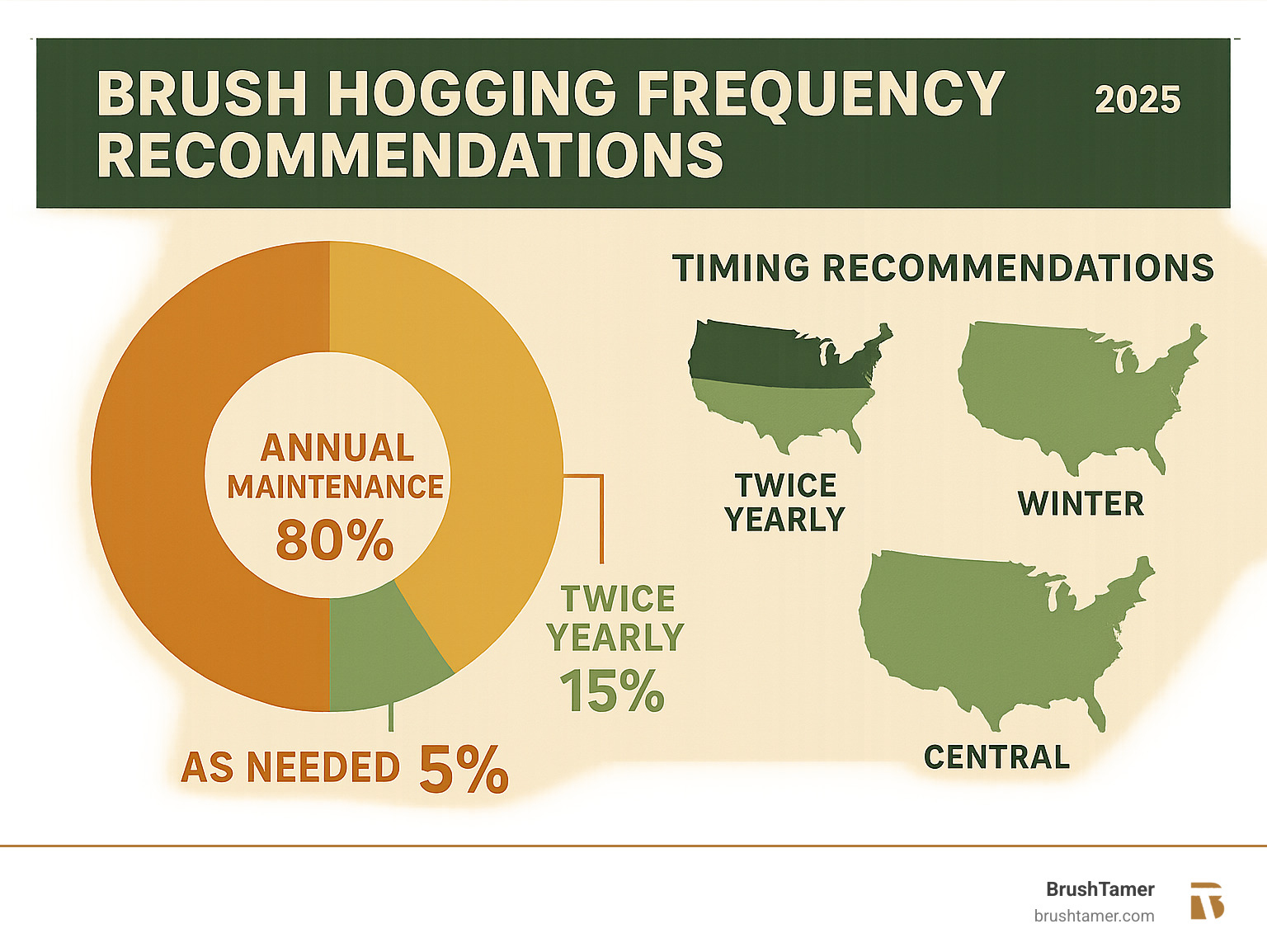 BRUSH HOGGING FREQUENCY RECOMMENDATIONS

2025

ANNUAL MAINTENANCE 80%

TWICE YEARLY 15%

AS NEEDED 5%

TIMING RECOMMENDATIONS

TWICE YEARLY

WINTER

CENTRAL

BrushTamer
brushtamer.com