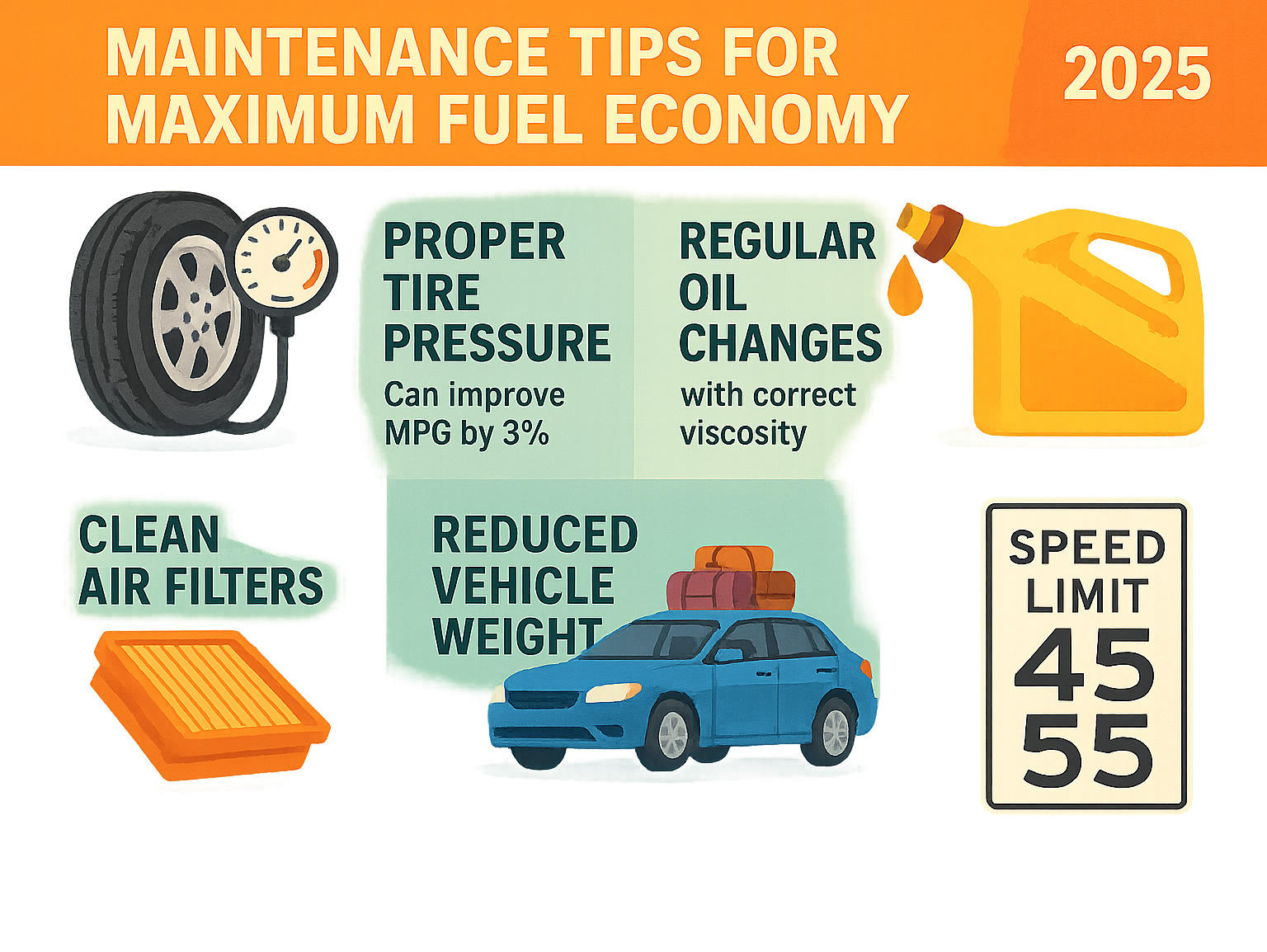 MAINTENANCE TIPS FOR MAXIMUM FUEL ECONOMY

2025

PROPER TIRE PRESSURE
Can improve MPG by 3%

REGULAR OIL CHANGES
with correct viscosity

CLEAN AIR FILTERS

REDUCED VEHICLE WEIGHT

SPEED LIMIT
45
55