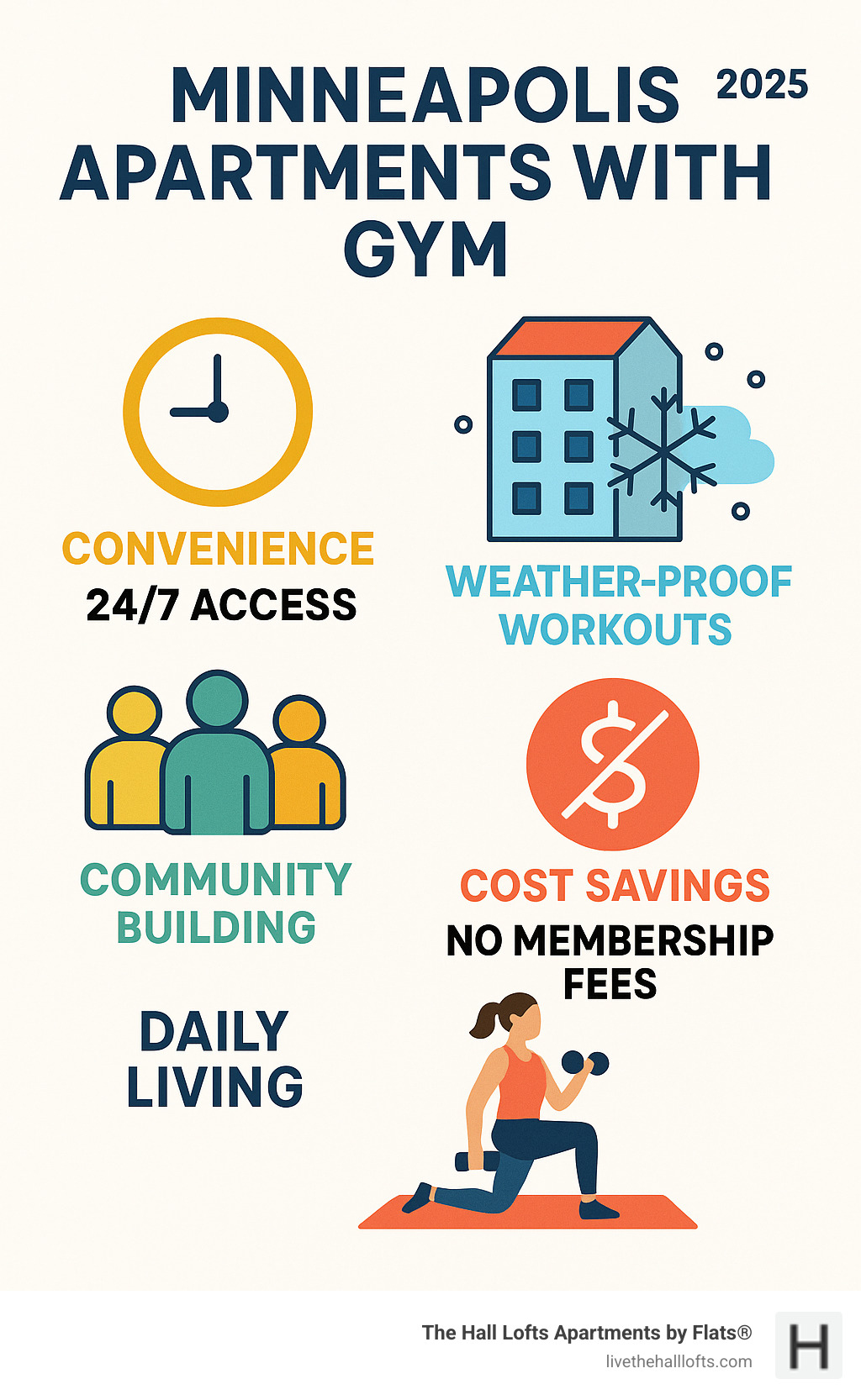 MINNEAPOLIS APARTMENTS WITH GYM 2025

CONVENIENCE
24/7 ACCESS

WEATHER-PROOF WORKOUTS

COMMUNITY BUILDING

COST SAVINGS
NO MEMBERSHIP FEES

DAILY LIVING

The Hall Lofts Apartments by Flats®
livethehalllofts.com

H