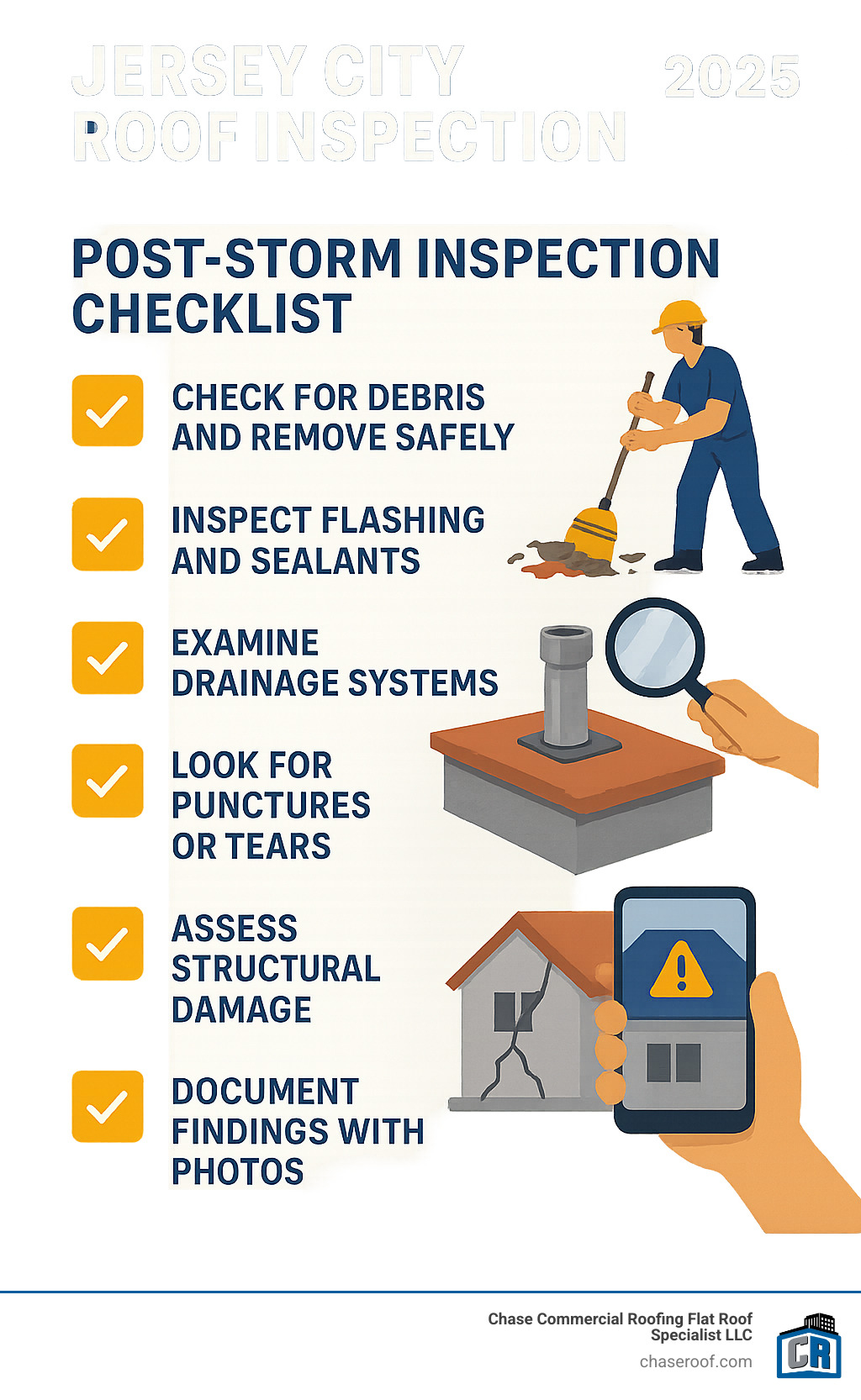 JERSEY CITY ROOF INSPECTION

2025

POST-STORM INSPECTION CHECKLIST

CHECK FOR DEBRIS AND REMOVE SAFELY

INSPECT FLASHING AND SEALANTS

EXAMINE DRAINAGE SYSTEMS

LOOK FOR PUNCTURES OR TEARS

ASSESS STRUCTURAL DAMAGE

DOCUMENT FINDINGS WITH PHOTOS

Chase Commercial Roofing Flat Roof Specialist LLC
chaseroof.com

CR