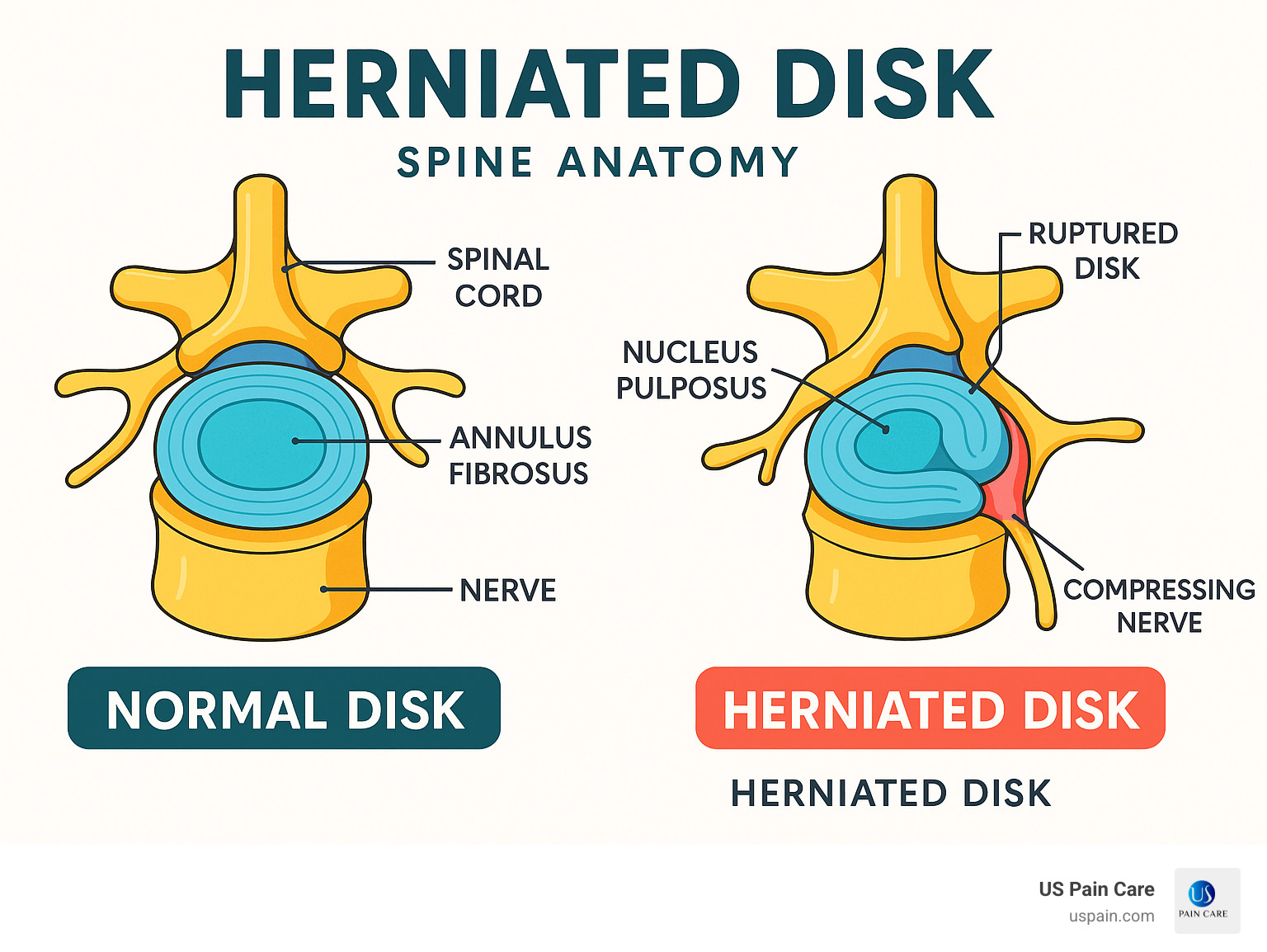 HERNIATED DISK

SPINE ANATOMY

SPINAL CORD

ANNULUS FIBROSUS

NERVE

NORMAL DISK

RUPTURED DISK

NUCLEUS PULPOSUS

COMPRESSING NERVE

HERNIATED DISK

HERNIATED DISK

US Pain Care
uspain.com

US
PAIN CARE