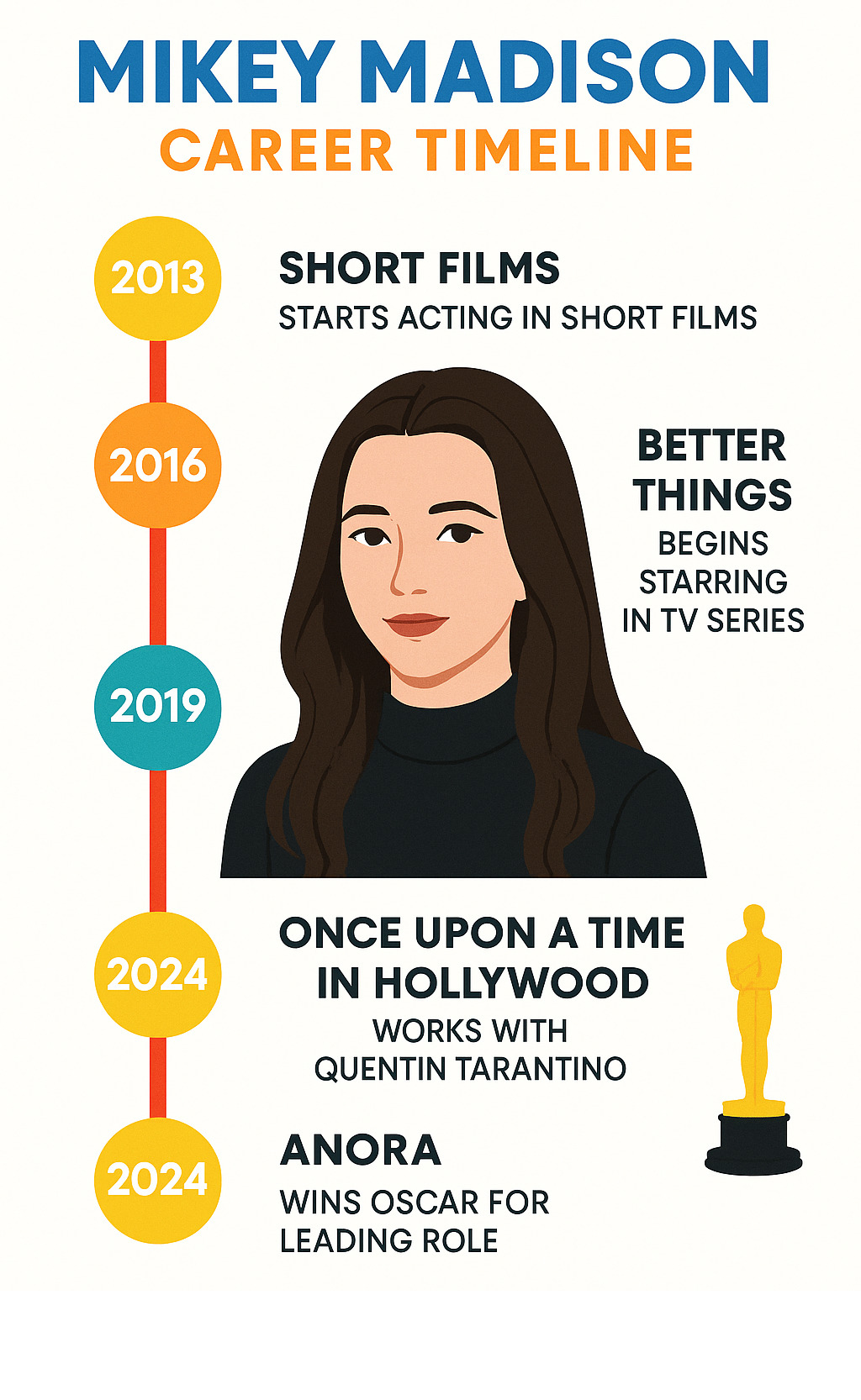 MIKEY MADISON
CAREER TIMELINE

2013

SHORT FILMS
STARTS ACTING IN SHORT FILMS

2016

BETTER THINGS
BEGINS STARRING IN TV SERIES

2019

2024

ONCE UPON A TIME IN HOLLYWOOD
WORKS WITH QUENTIN TARANTINO

2024

ANORA
WINS OSCAR FOR LEADING ROLE