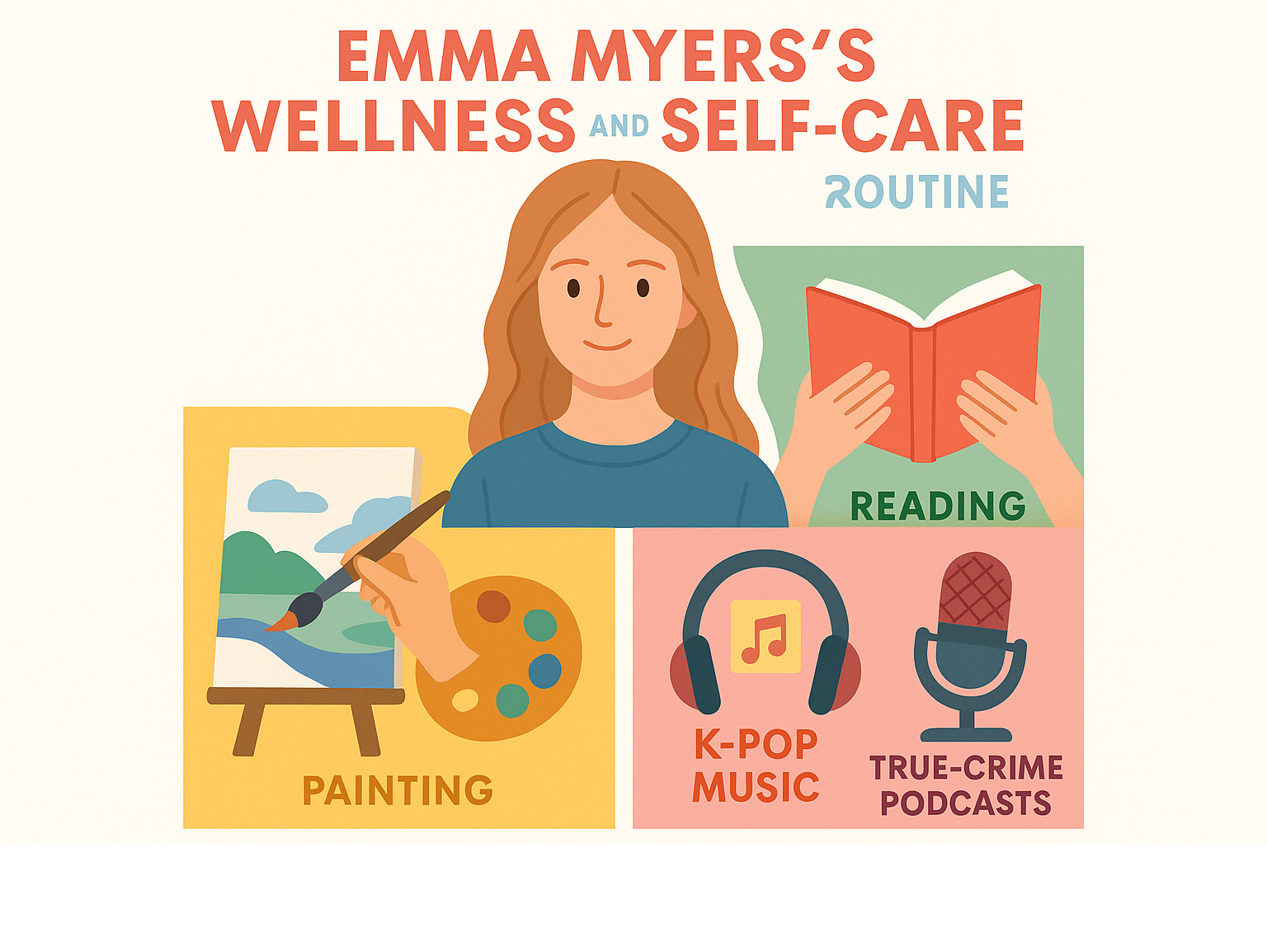 EMMA MYERS'S WELLNESS AND SELF-CARE ROUTINE

READING

PAINTING

K-POP MUSIC

TRUE-CRIME PODCASTS