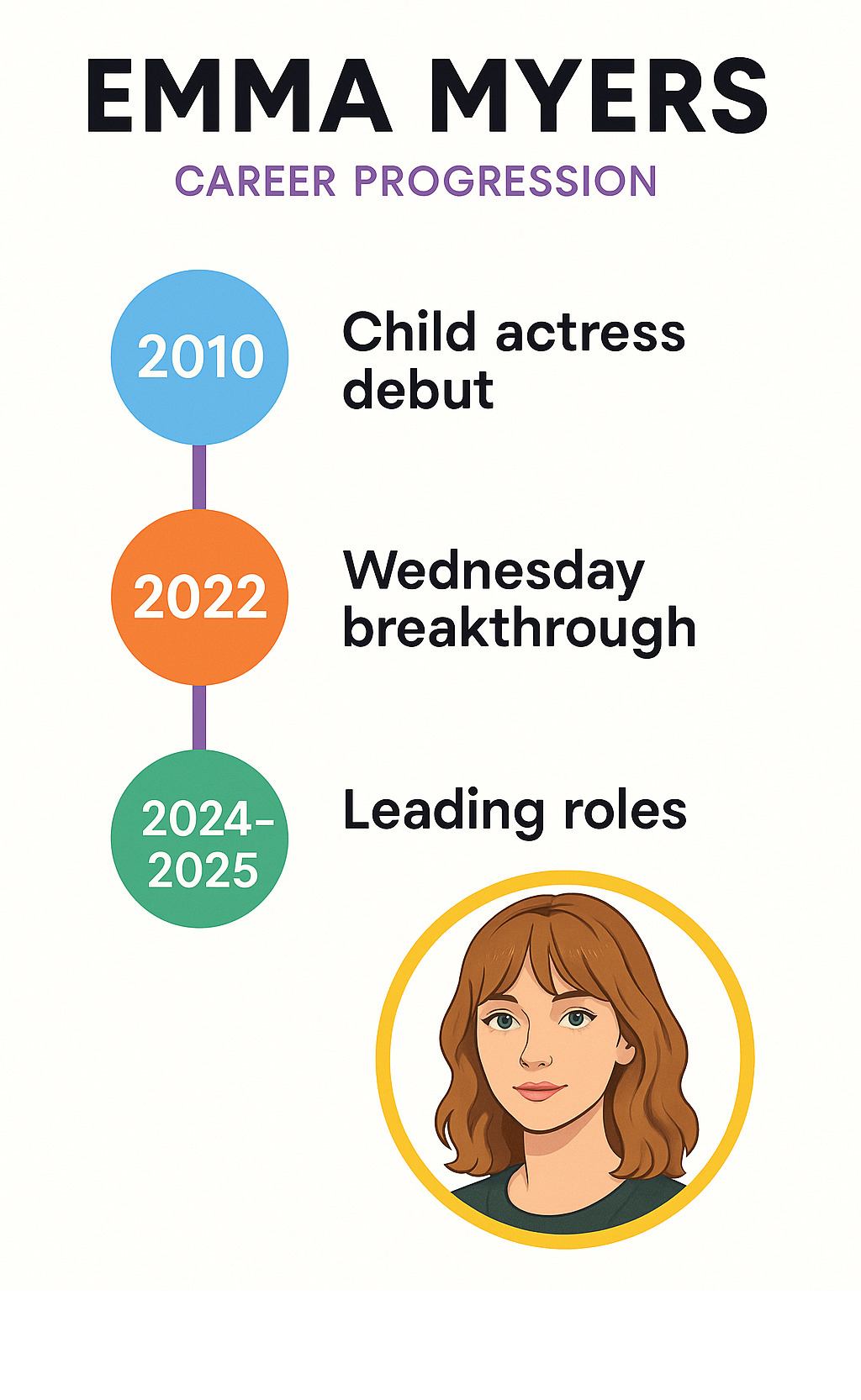 EMMA MYERS
CAREER PROGRESSION

2010
Child actress debut

2022
Wednesday breakthrough

2024-2025
Leading roles