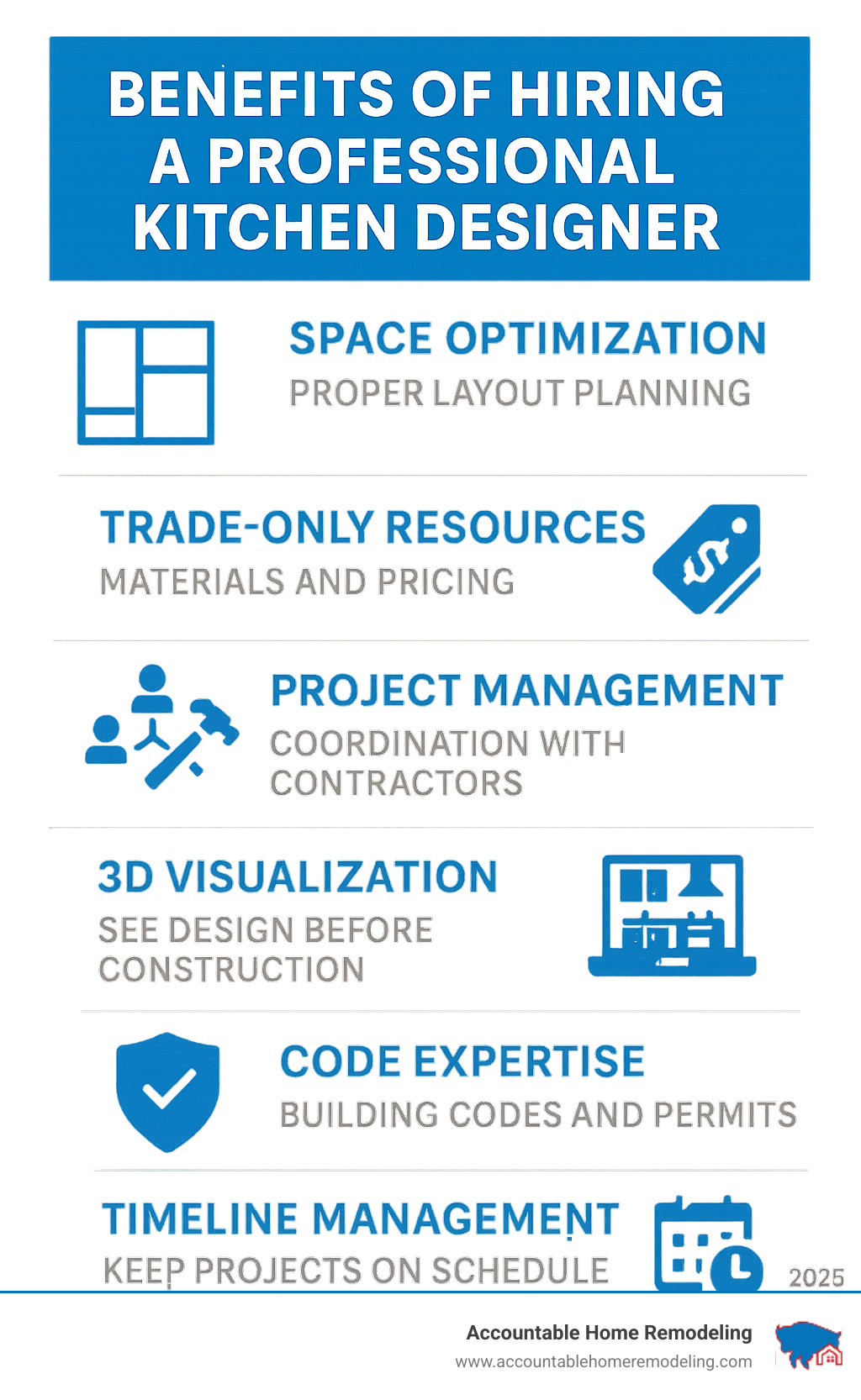 BENEFITS OF HIRING A PROFESSIONAL KITCHEN DESIGNER

SPACE OPTIMIZATION
PROPER LAYOUT PLANNING

TRADE-ONLY RESOURCES
MATERIALS AND PRICING

PROJECT MANAGEMENT
COORDINATION WITH CONTRACTORS

3D VISUALIZATION
SEE DESIGN BEFORE CONSTRUCTION

CODE EXPERTISE
BUILDING CODES AND PERMITS

TIMELINE MANAGEMENT
KEEP PROJECTS ON SCHEDULE

2025

Accountable Home Remodeling
www.accountablehomeremodeling.com