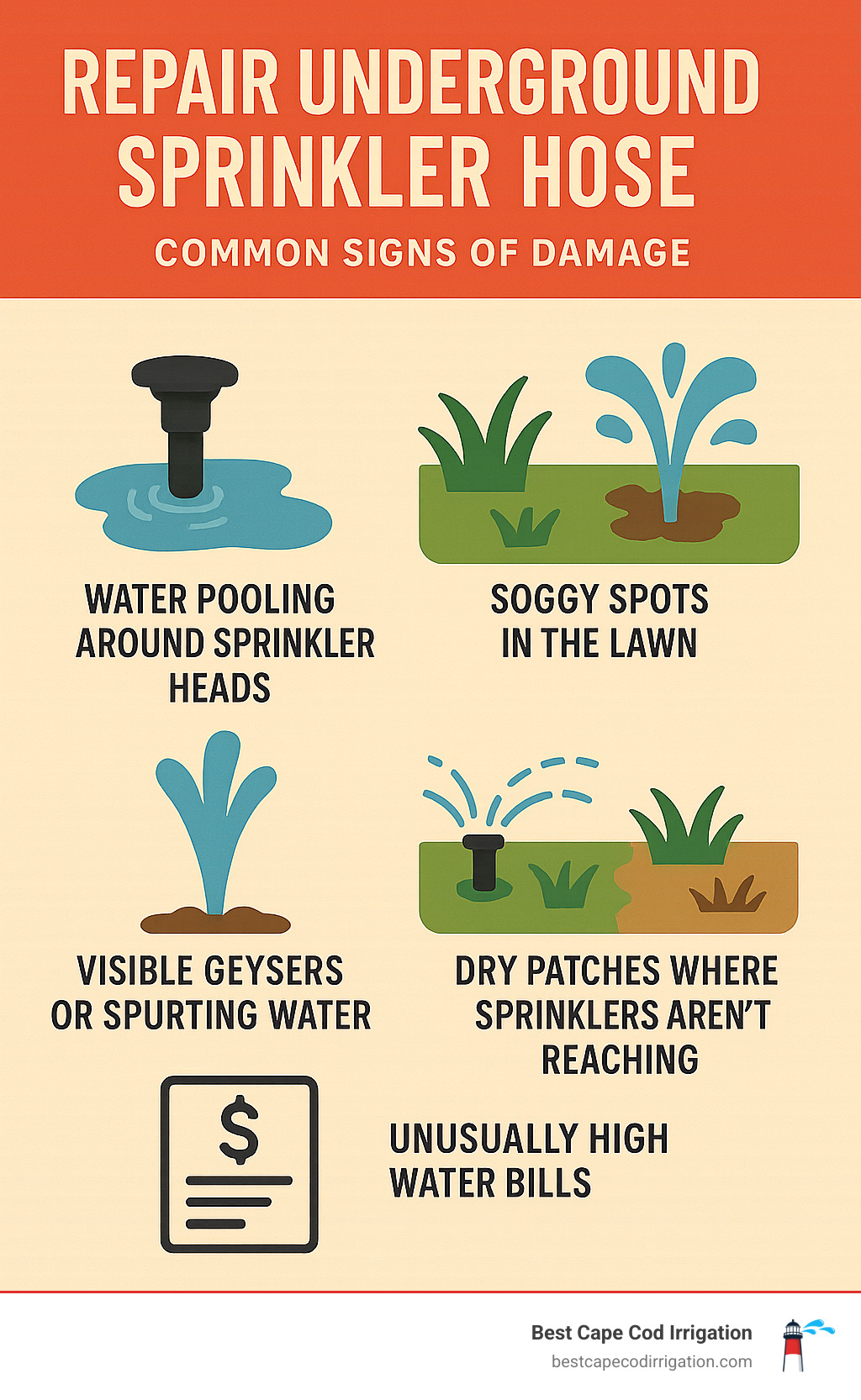 REPAIR UNDERGROUND SPRINKLER HOSE

COMMON SIGNS OF DAMAGE

WATER POOLING AROUND SPRINKLER HEADS

SOGGY SPOTS IN THE LAWN

VISIBLE GEYSERS OR SPURTING WATER

DRY PATCHES WHERE SPRINKLERS AREN'T REACHING

$

UNUSUALLY HIGH WATER BILLS

Best Cape Cod Irrigation
bestcapecodirrigation.com