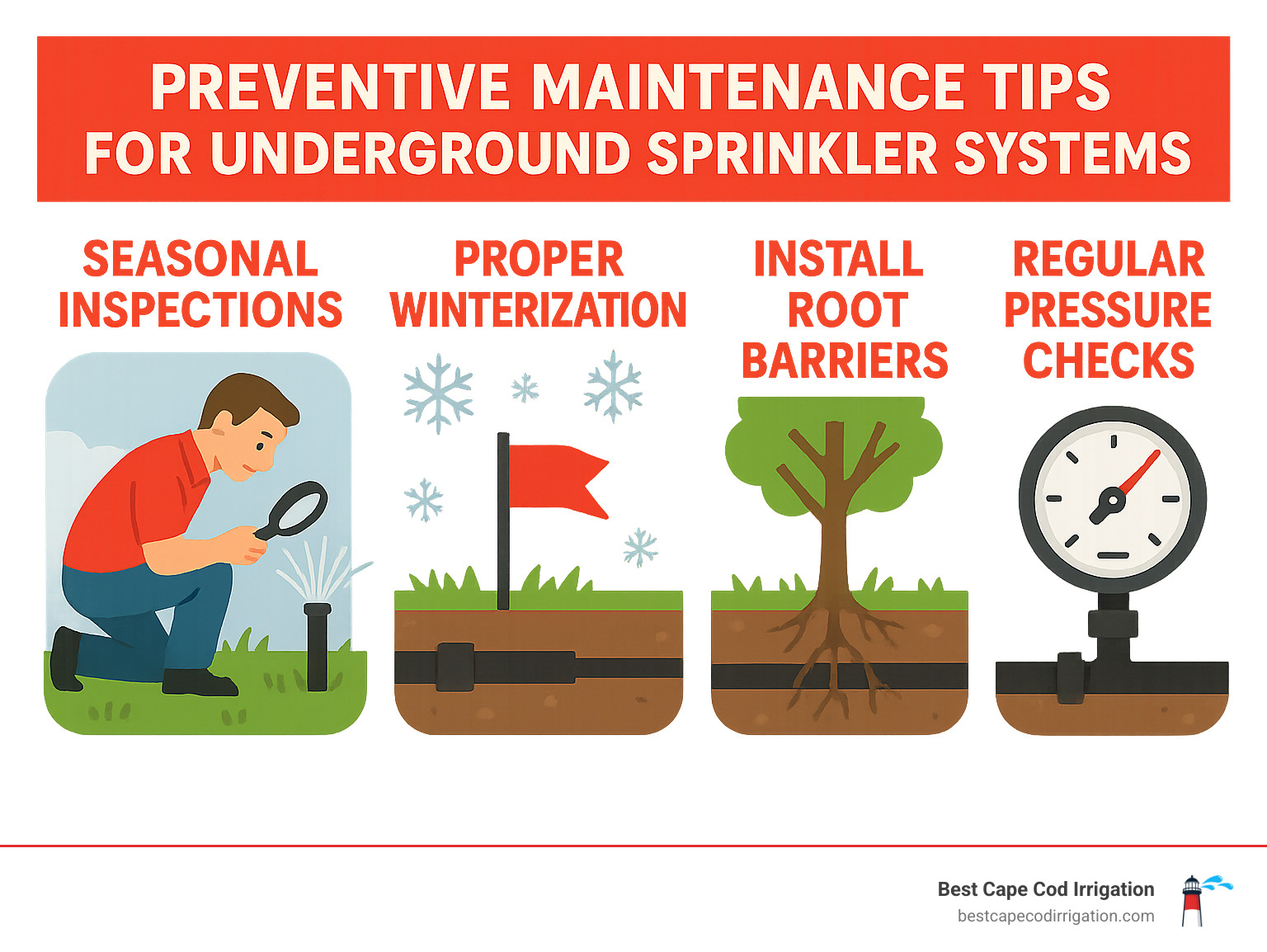 PREVENTIVE MAINTENANCE TIPS FOR UNDERGROUND SPRINKLER SYSTEMS

SEASONAL INSPECTIONS

PROPER WINTERIZATION

INSTALL ROOT BARRIERS

REGULAR PRESSURE CHECKS

Best Cape Cod Irrigation
bestcapecodirrigation.com