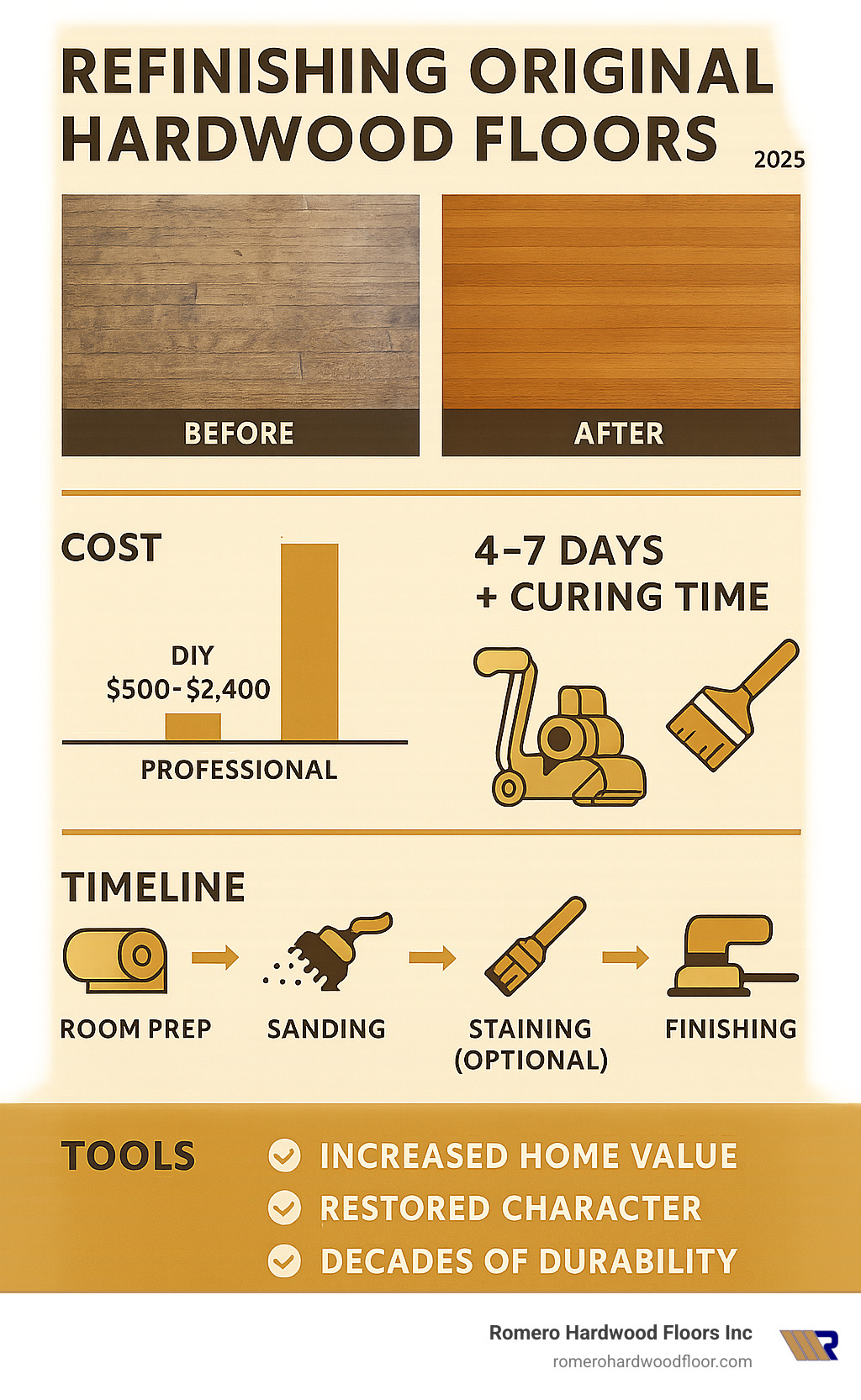 REFINISHING ORIGINAL HARDWOOD FLOORS 2025

BEFORE

AFTER

COST

DIY
$500-$2,400

PROFESSIONAL

4–7 DAYS
+ CURING TIME

TIMELINE

ROOM PREP

SANDING

STAINING (OPTIONAL)

FINISHING

TOOLS

INCREASED HOME VALUE

RESTORED CHARACTER

DECADES OF DURABILITY

Romero Hardwood Floors Inc
romerohardwoodfloor.com