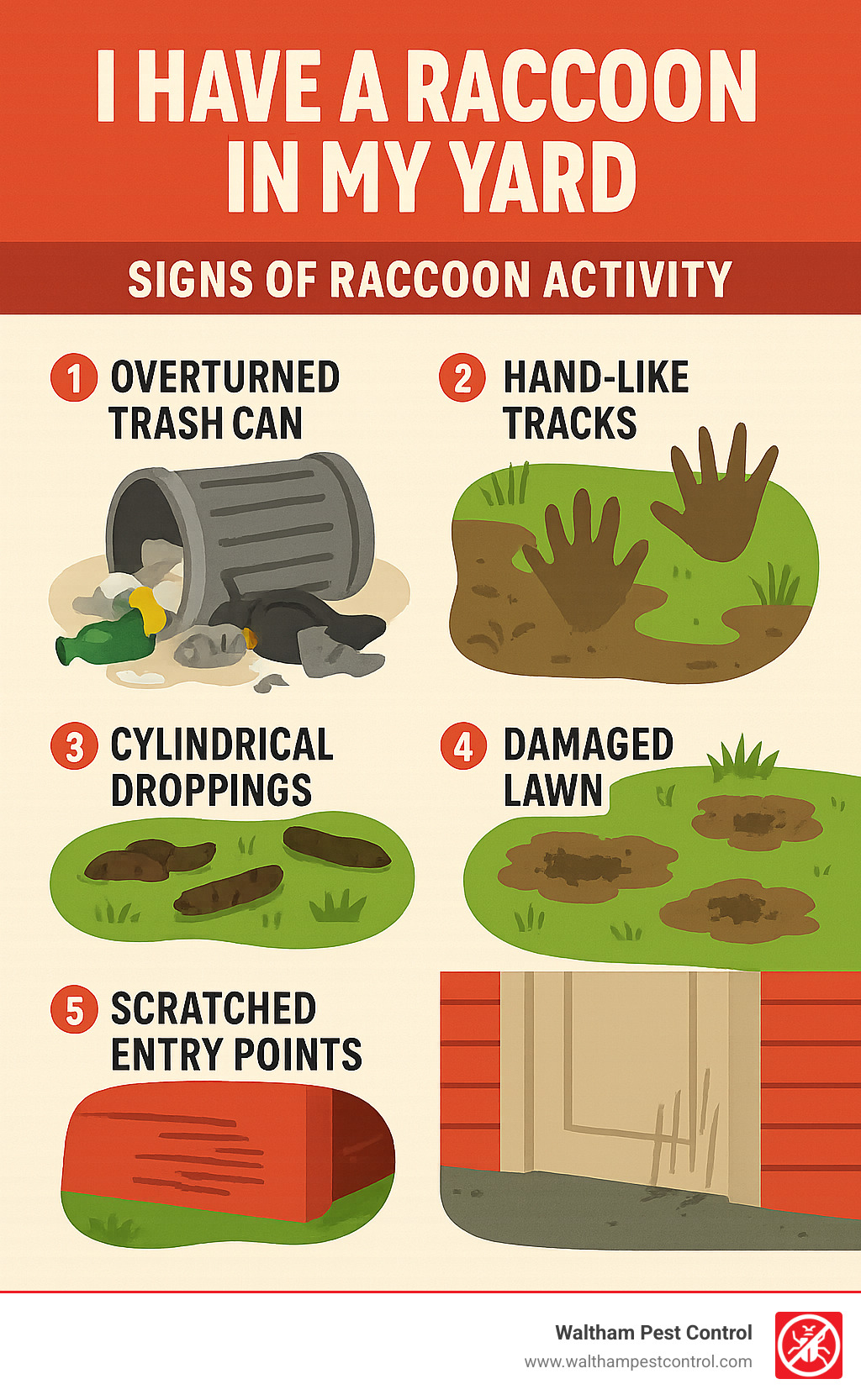 I HAVE A RACCOON IN MY YARD

SIGNS OF RACCOON ACTIVITY

1 OVERTURNED TRASH CAN

2 HAND-LIKE TRACKS

3 CYLINDRICAL DROPPINGS

4 DAMAGED LAWN

5 SCRATCHED ENTRY POINTS

Waltham Pest Control
www.walthampestcontrol.com