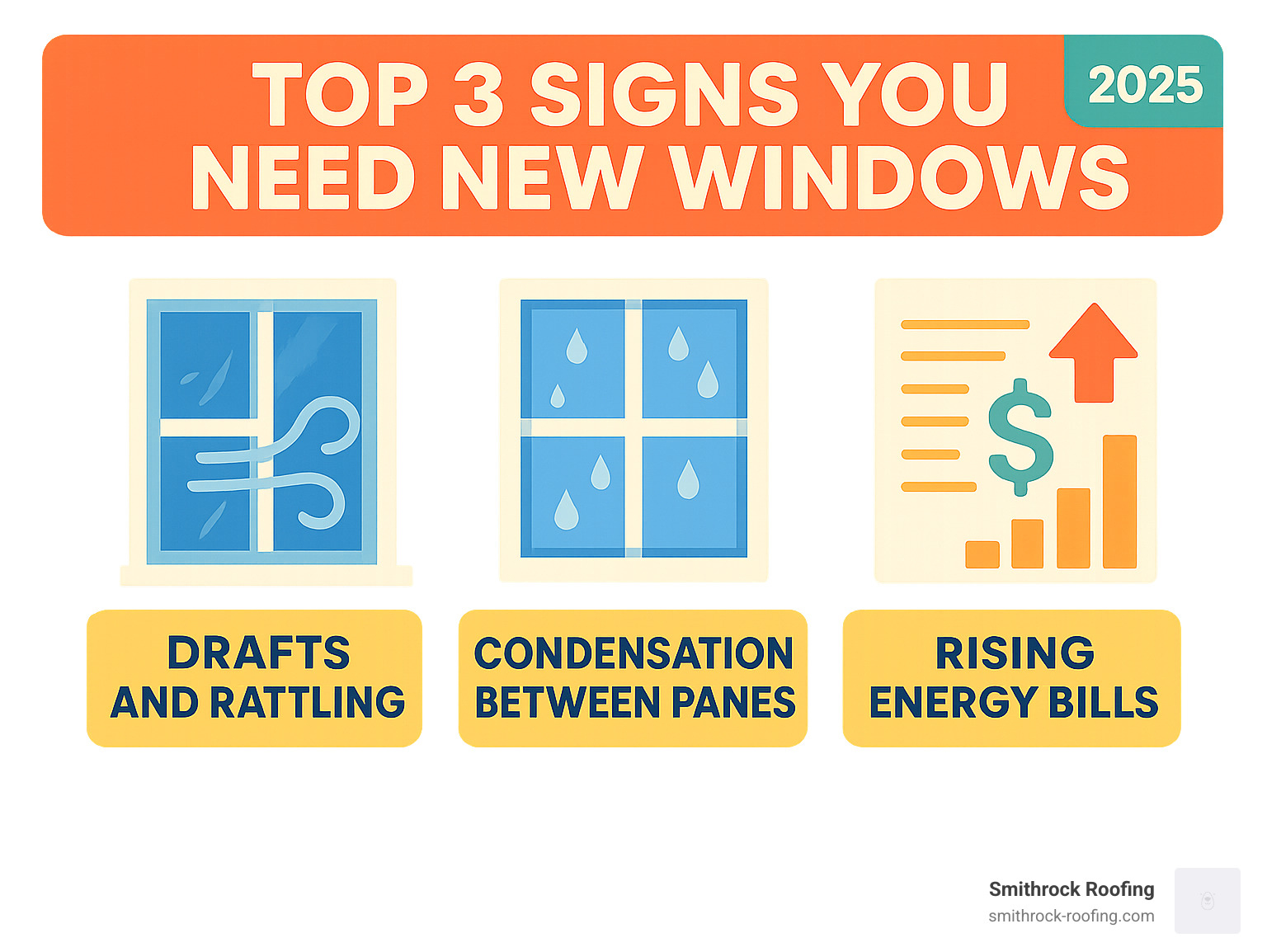 TOP 3 SIGNS YOU NEED NEW WINDOWS

2025

$

DRAFTS AND RATTLING

CONDENSATION BETWEEN PANES

RISING ENERGY BILLS

Smithrock Roofing
smithrock-roofing.com