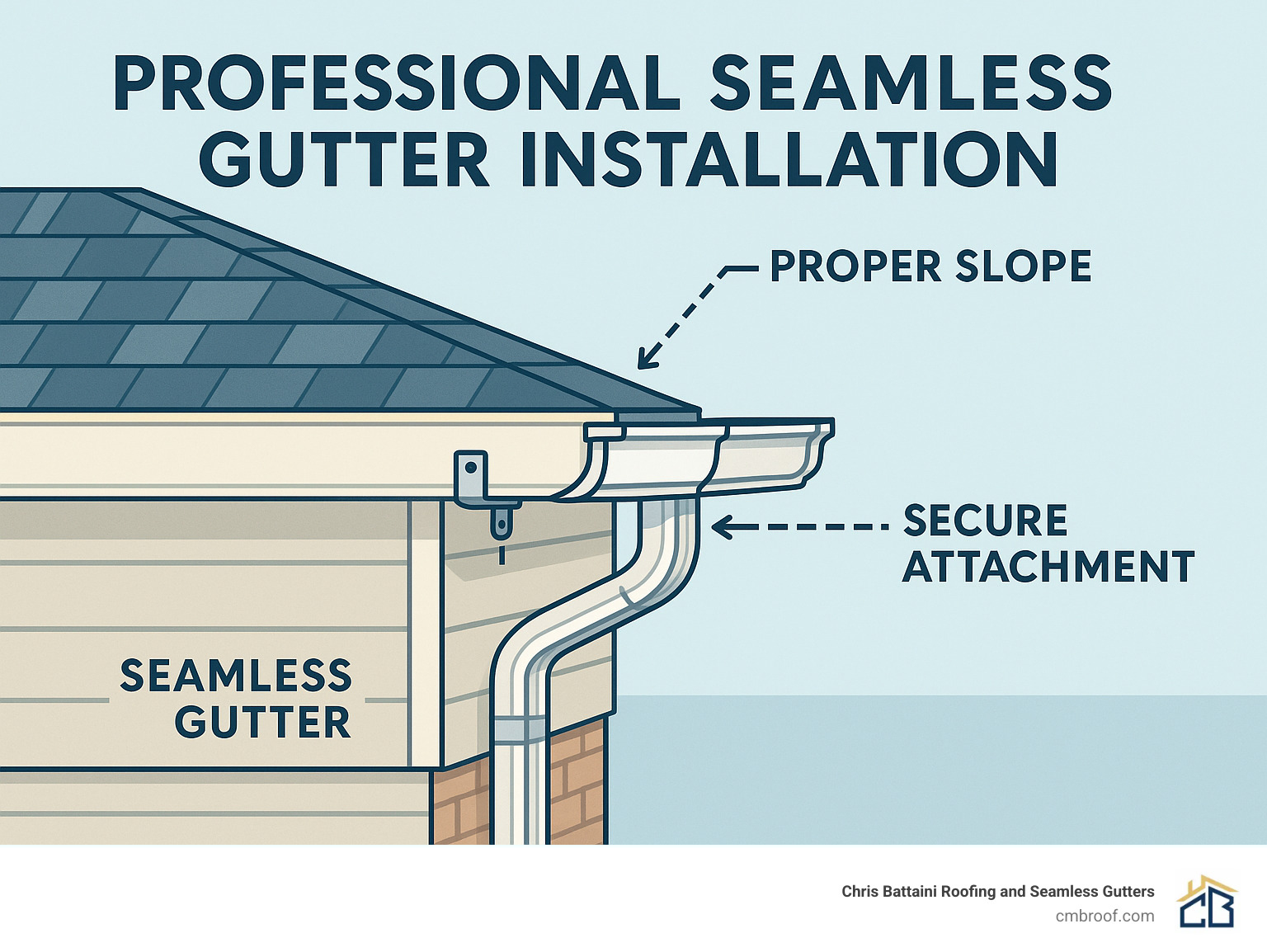 PROFESSIONAL SEAMLESS GUTTER INSTALLATION

PROPER SLOPE

SECURE ATTACHMENT

SEAMLESS GUTTER

Chris Battaini Roofing and Seamless Gutters
cmbroof.com

CB