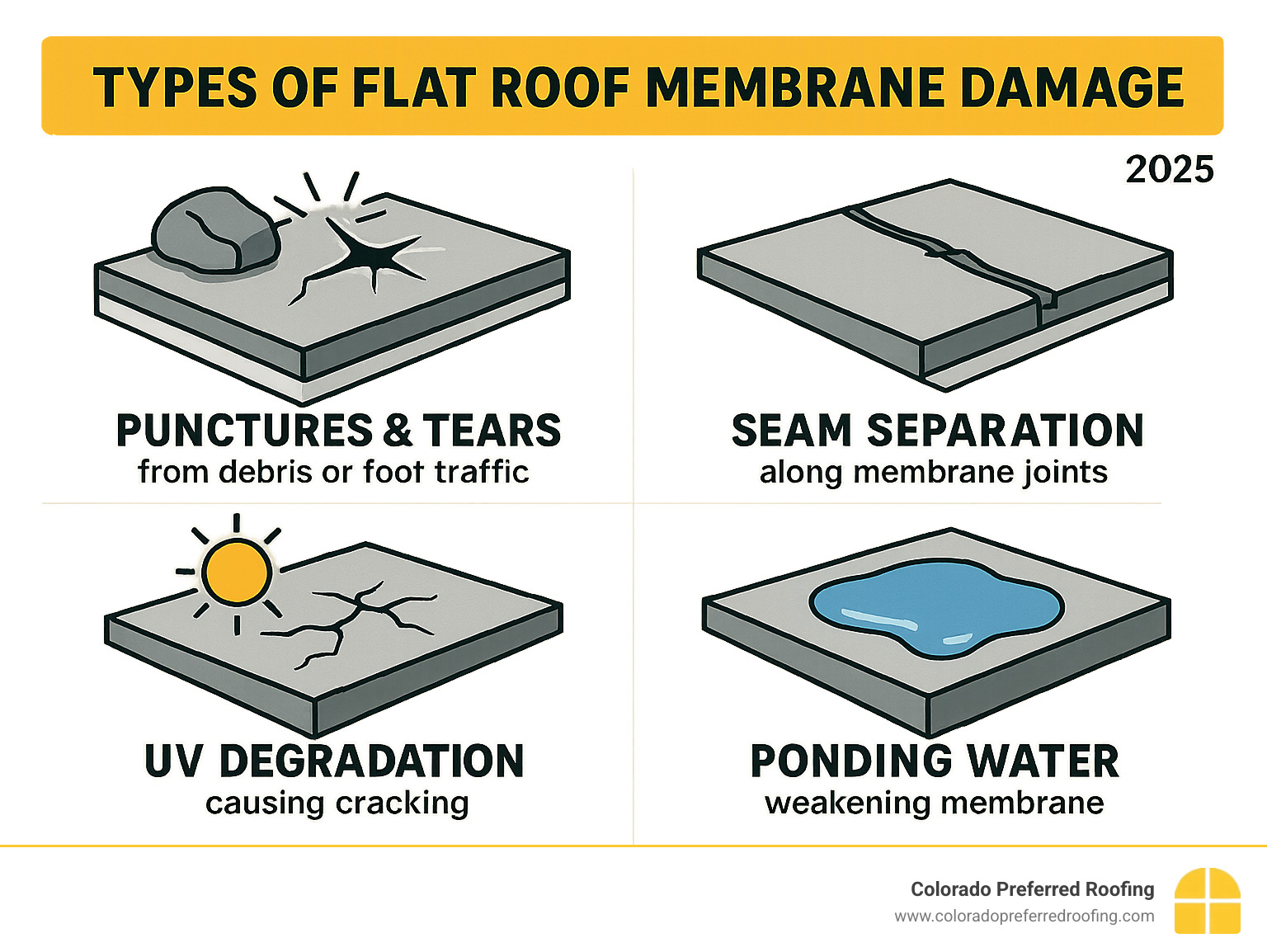 TYPES OF FLAT ROOF MEMBRANE DAMAGE

2025

PUNCTURES & TEARS
from debris or foot traffic

SEAM SEPARATION
along membrane joints

UV DEGRADATION
causing cracking

PONDING WATER
weakening membrane

Colorado Preferred Roofing
www.coloradopreferredroofing.com