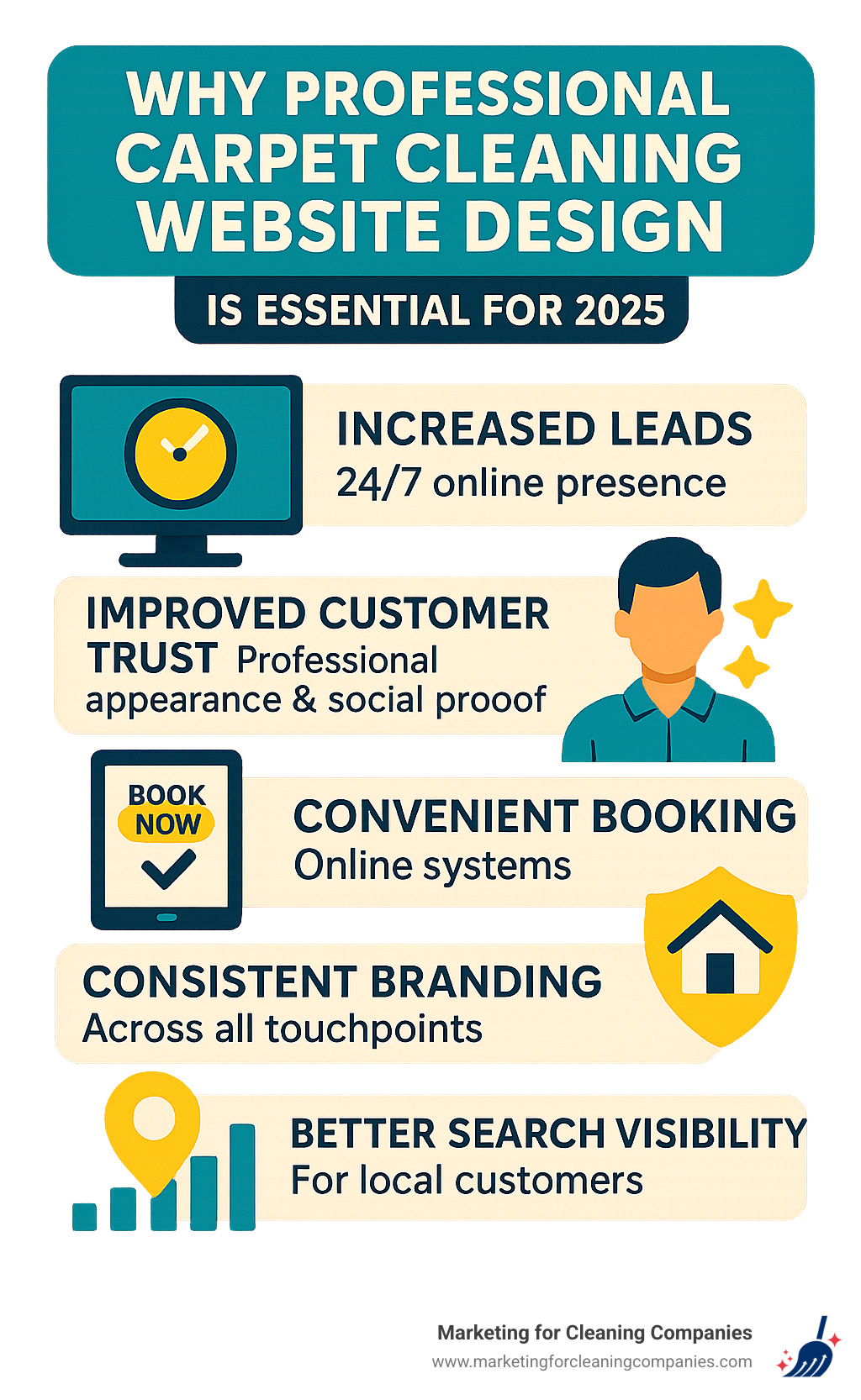 WHY PROFESSIONAL CARPET CLEANING WEBSITE DESIGN

IS ESSENTIAL FOR 2025

INCREASED LEADS
24/7 online presence

IMPROVED CUSTOMER TRUST Professional appearance & social prooof

BOOK NOW

CONVENIENT BOOKING
Online systems

CONSISTENT BRANDING
Across all touchpoints

BETTER SEARCH VISIBILITY
For local customers

Marketing for Cleaning Companies
www.marketingforcleaningcompanies.com