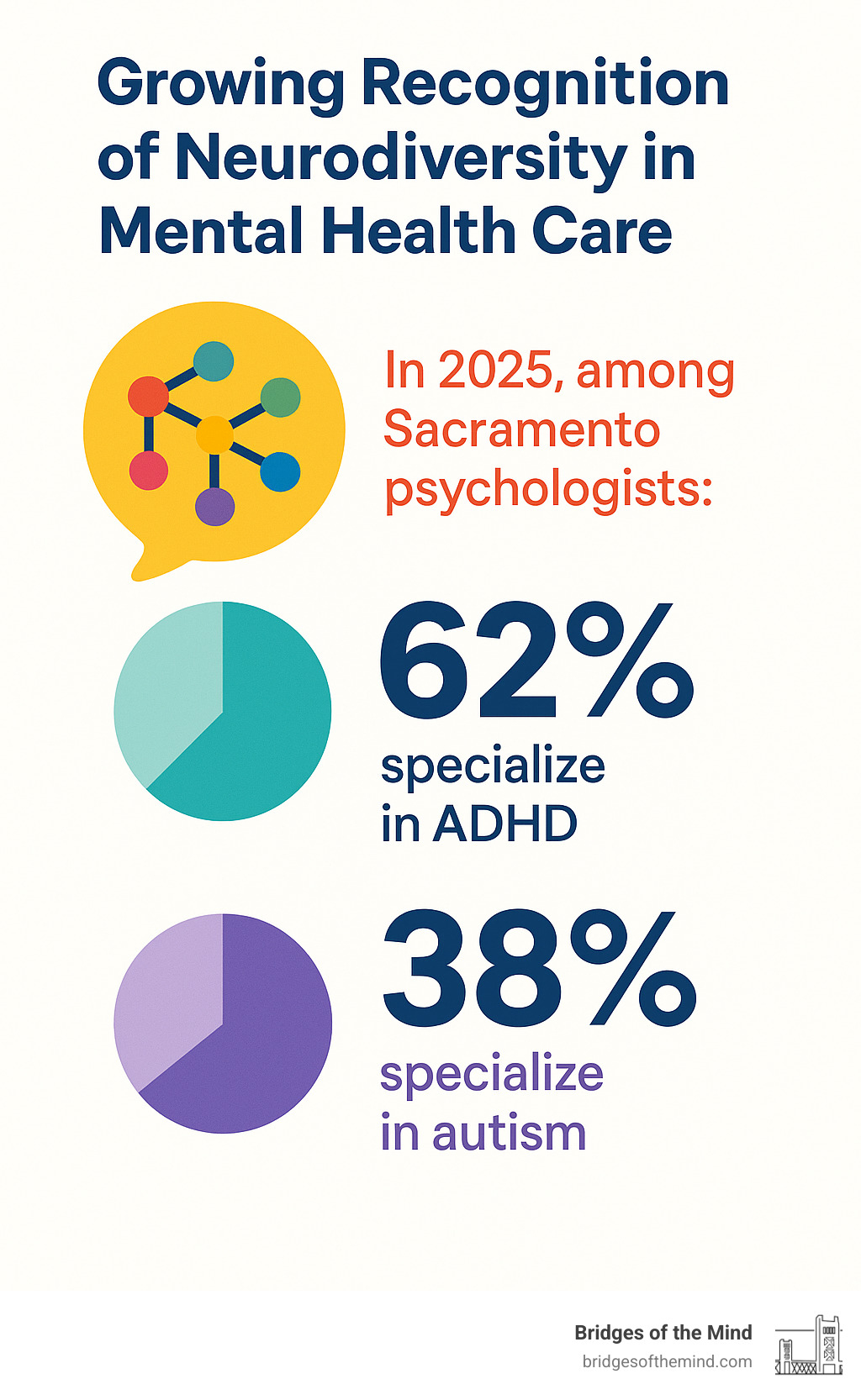 Growing Recognition of Neurodiversity in Mental Health Care

In 2025, among Sacramento psychologists:

62%
specialize in ADHD

38%
specialize in autism

Bridges of the Mind
bridgesofthemind.com