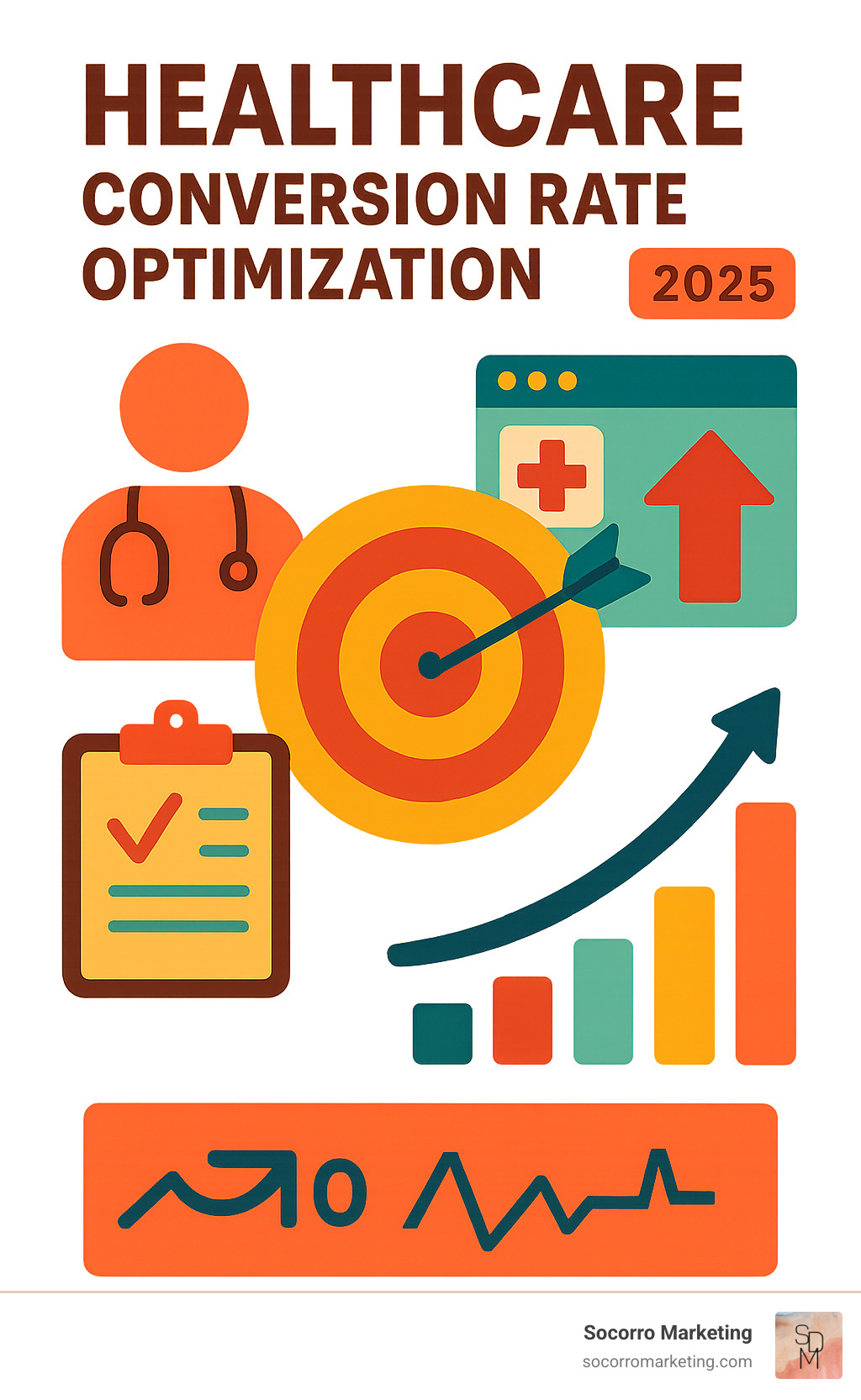 HEALTHCARE
CONVERSION RATE
OPTIMIZATION

2025

Socorro Marketing
socorromarketing.com

SDM